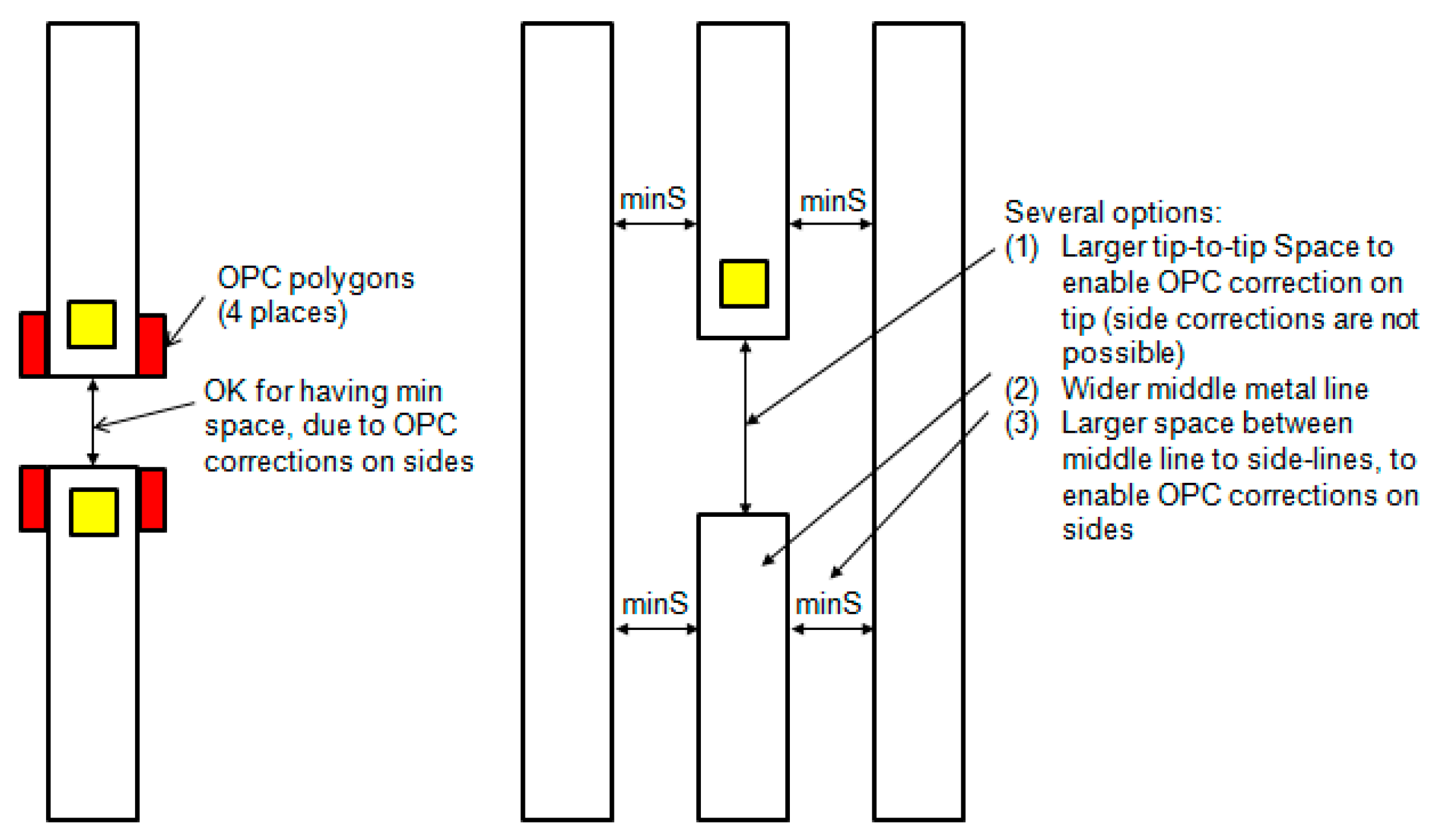 OPC polygons (4 places)

OK for having min space, due to OPC corrections on sides

minS

minS

minS

minS

Several options:
(1) Larger tip-to-tip Space to enable OPC correction on tip (side corrections are not possible)
(2) Wider middle metal line
(3) Larger space between middle line to side-lines, to enable OPC corrections on sides