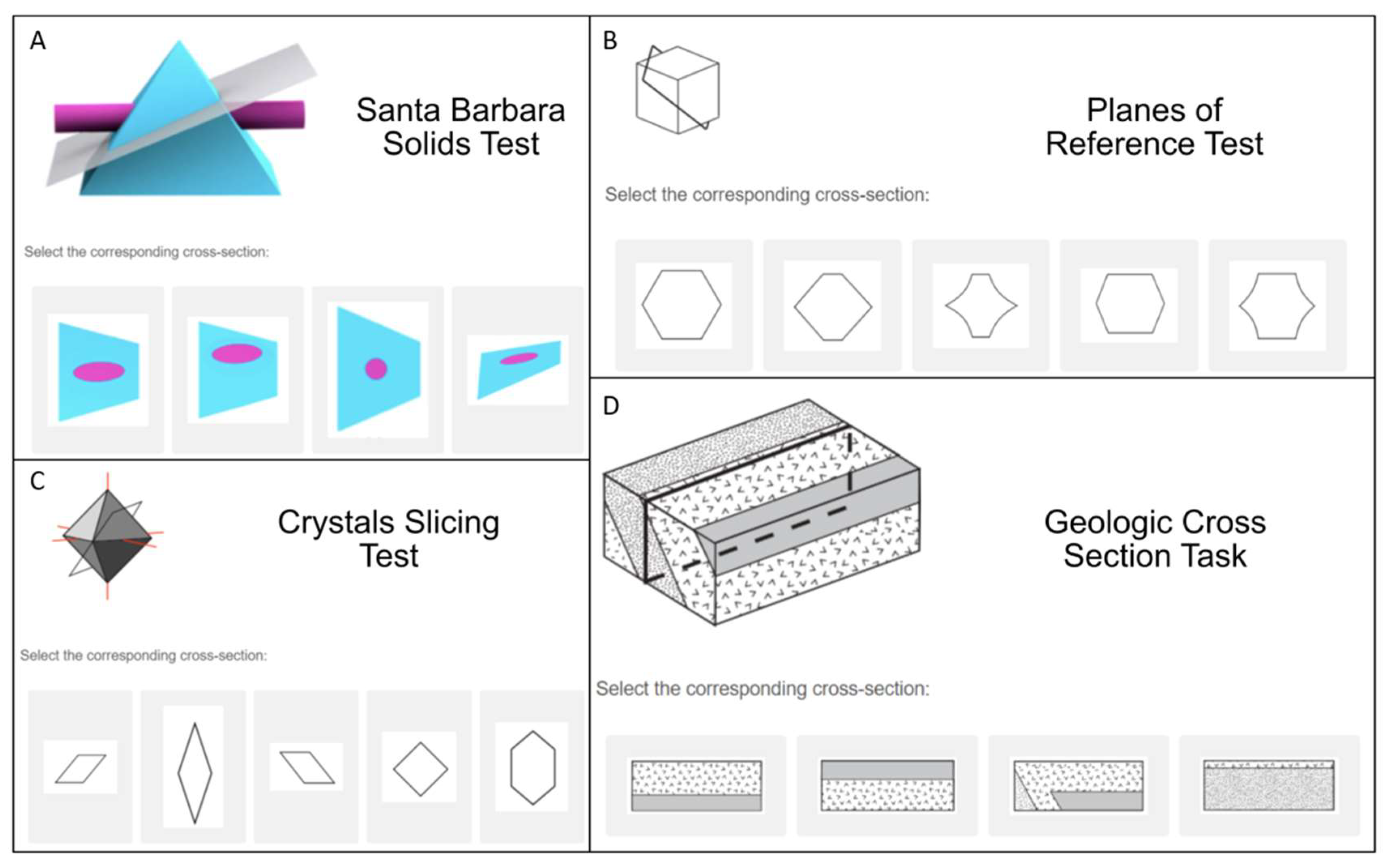 A

Santa Barbara Solids Test

Select the corresponding cross-section:

B

Planes of Reference Test

Select the corresponding cross-section:

C

Crystals Slicing Test

Select the corresponding cross-section:

D

Geologic Cross Section Task

Select the corresponding cross-section: