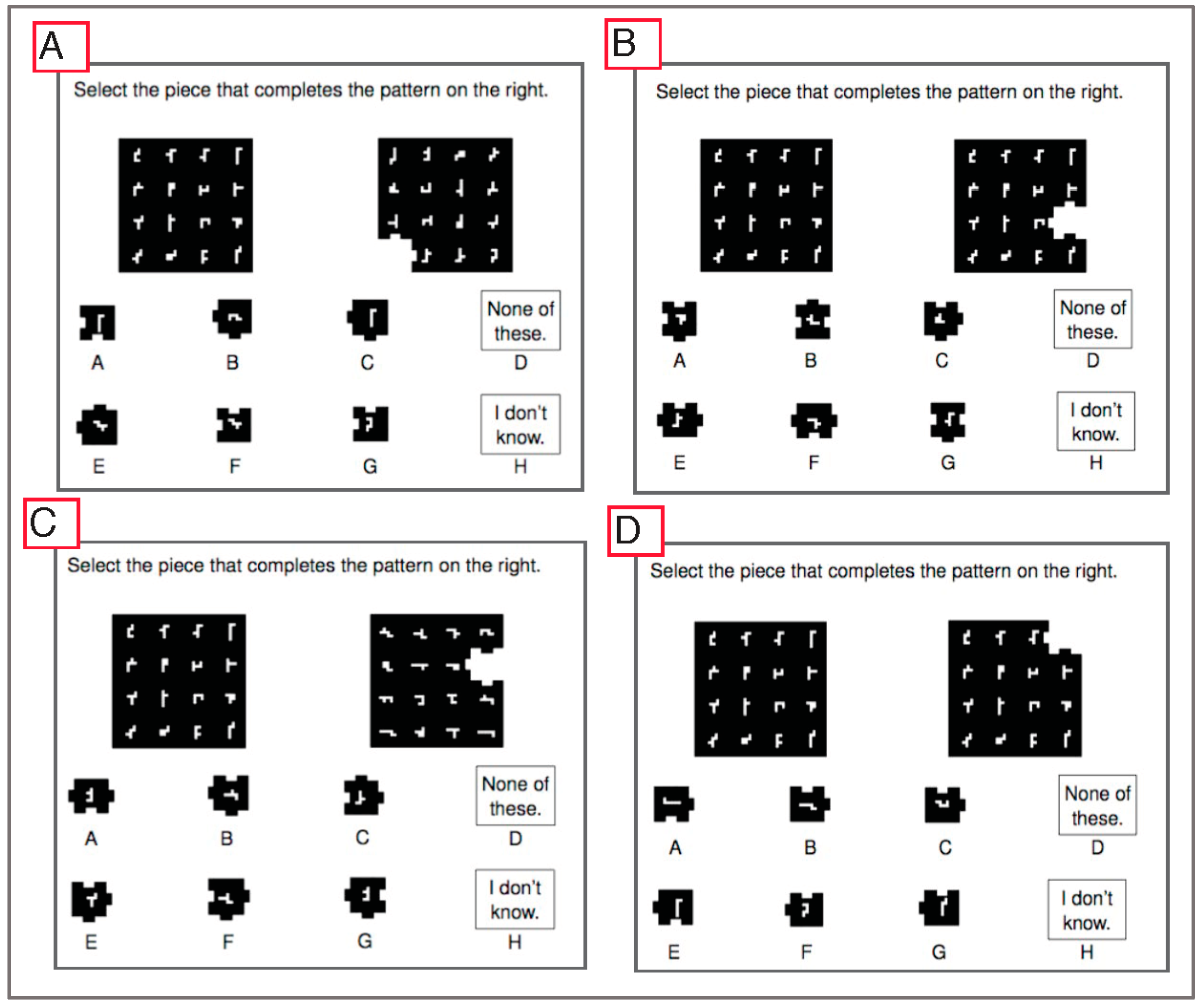 A

Select the piece that completes the pattern on the right.

A B C

None of these.
D

E F G

I don't know.
H

B

Select the piece that completes the pattern on the right.

A B C

None of these.
D

E F G

I don't know.
H

C

Select the piece that completes the pattern on the right.

A B C

None of these.
D

E F G

I don't know.
H

D

Select the piece that completes the pattern on the right.

A B C

None of these.
D

E F G

I don't know.
H