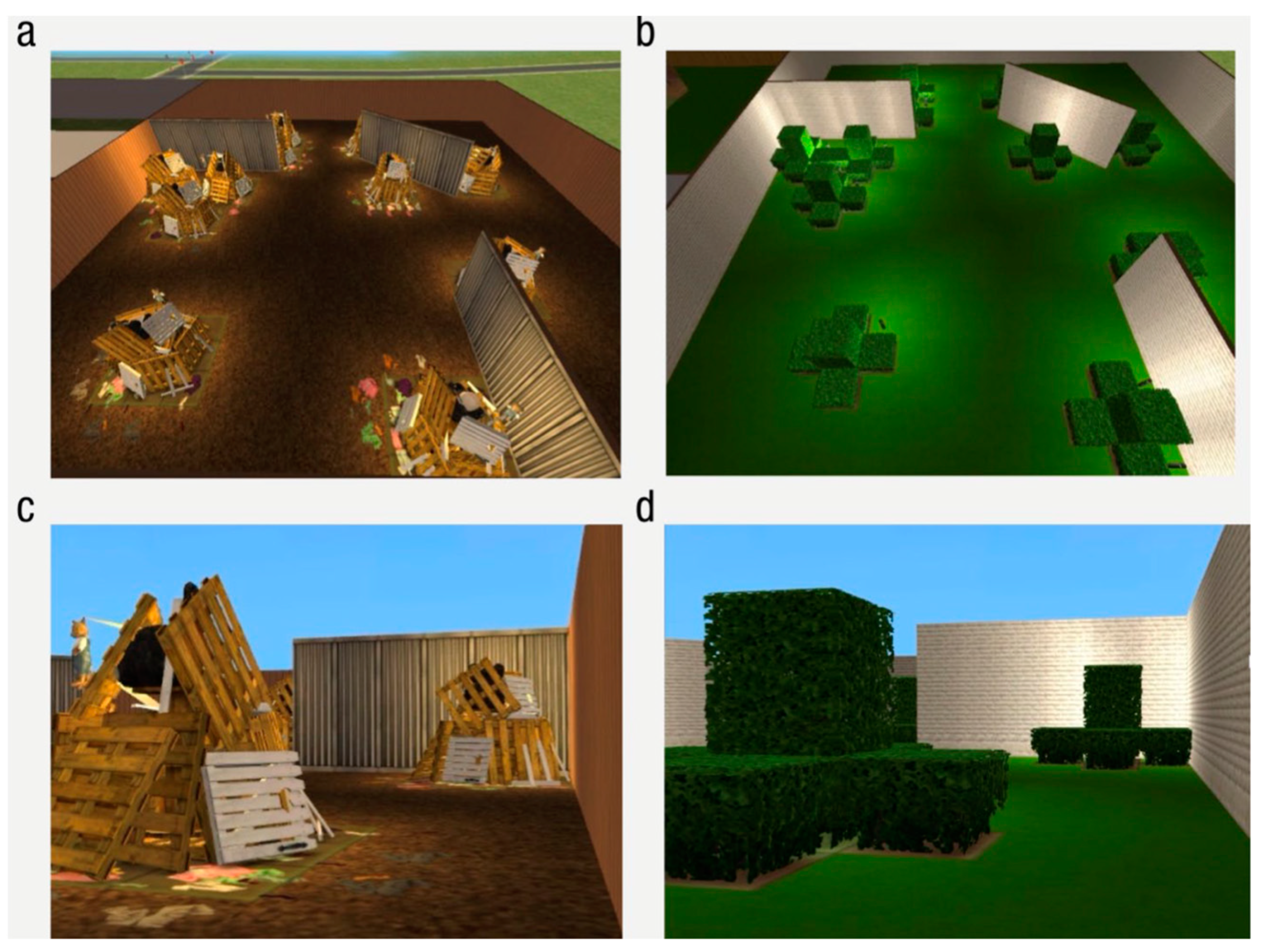 a

b

c

d