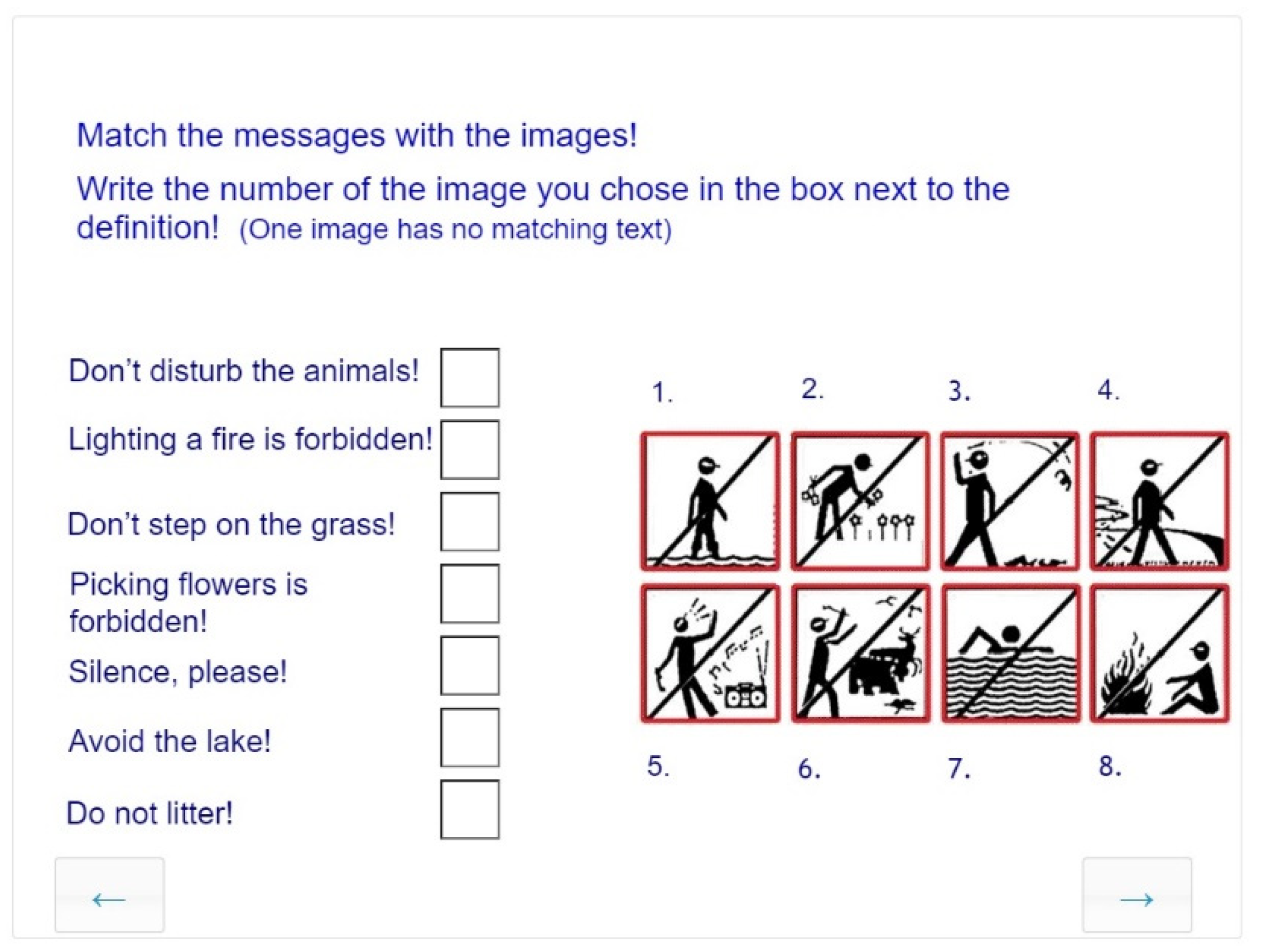 Match the messages with the images!

Write the number of the image you chose in the box next to the definition! (One image has no matching text)

Don’t disturb the animals!

Lighting a fire is forbidden!

Don’t step on the grass!

Picking flowers is forbidden!

Silence, please!

Avoid the lake!

Do not litter!

1.
2.
3.
4.
5.
6.
7.
8.

←
→