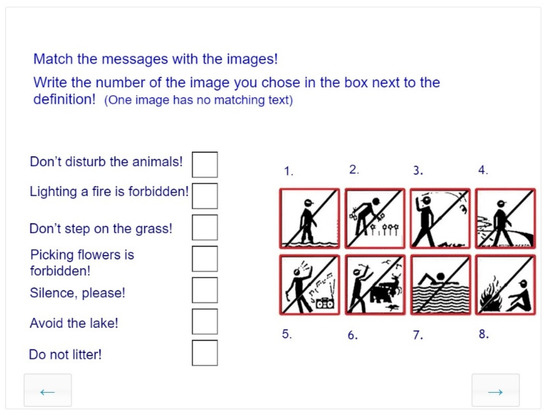 Match the messages with the images!

Write the number of the image you chose in the box next to the definition! (One image has no matching text)

Don't disturb the animals!

Lighting a fire is forbidden!

Don't step on the grass!

Picking flowers is forbidden!

Silence, please!

Avoid the lake!

Do not litter!

1. 2. 3. 4.

5. 6. 7. 8.

←

→