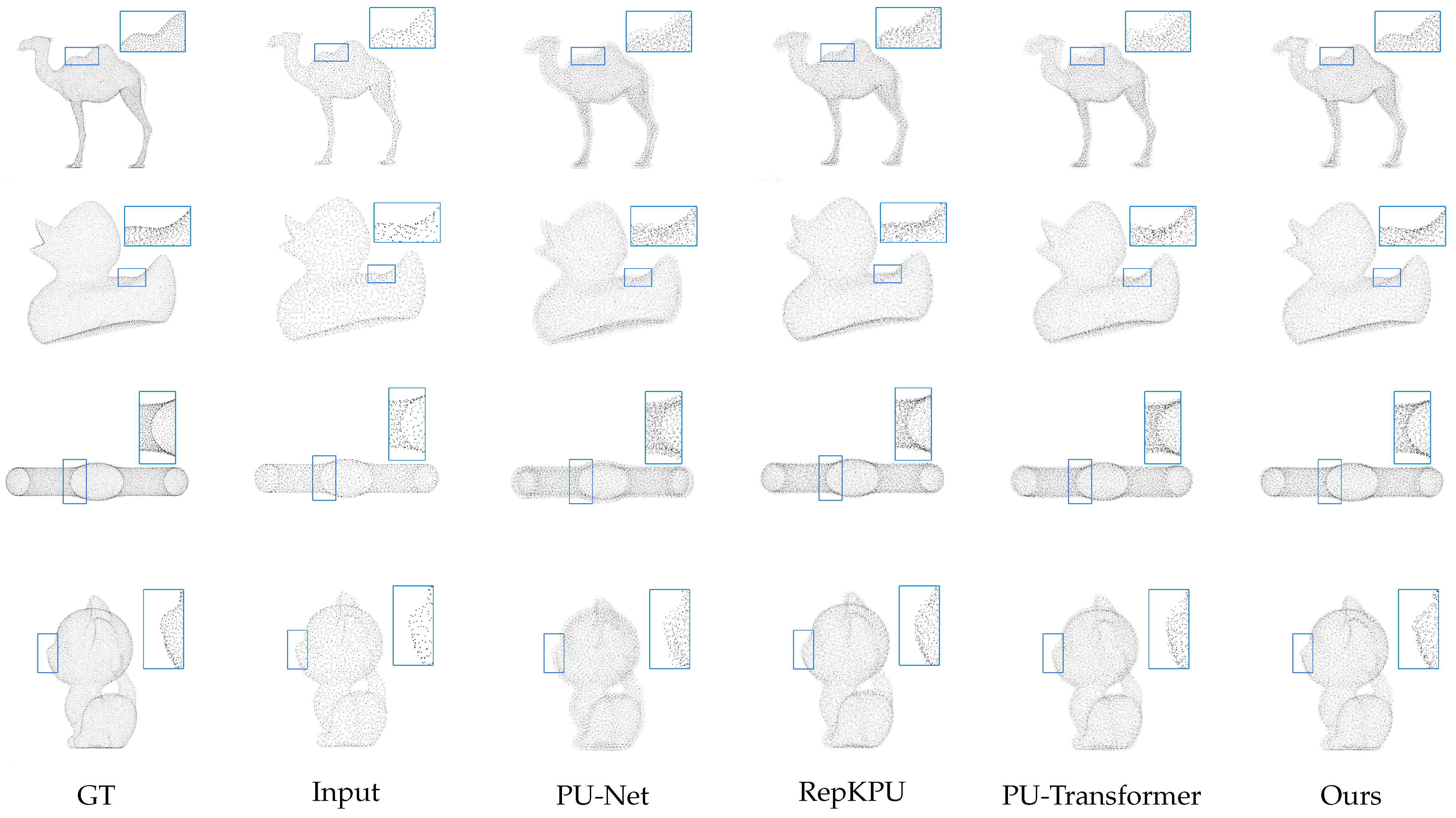 GT Input PU-Net RepKPU PU-Transformer Ours