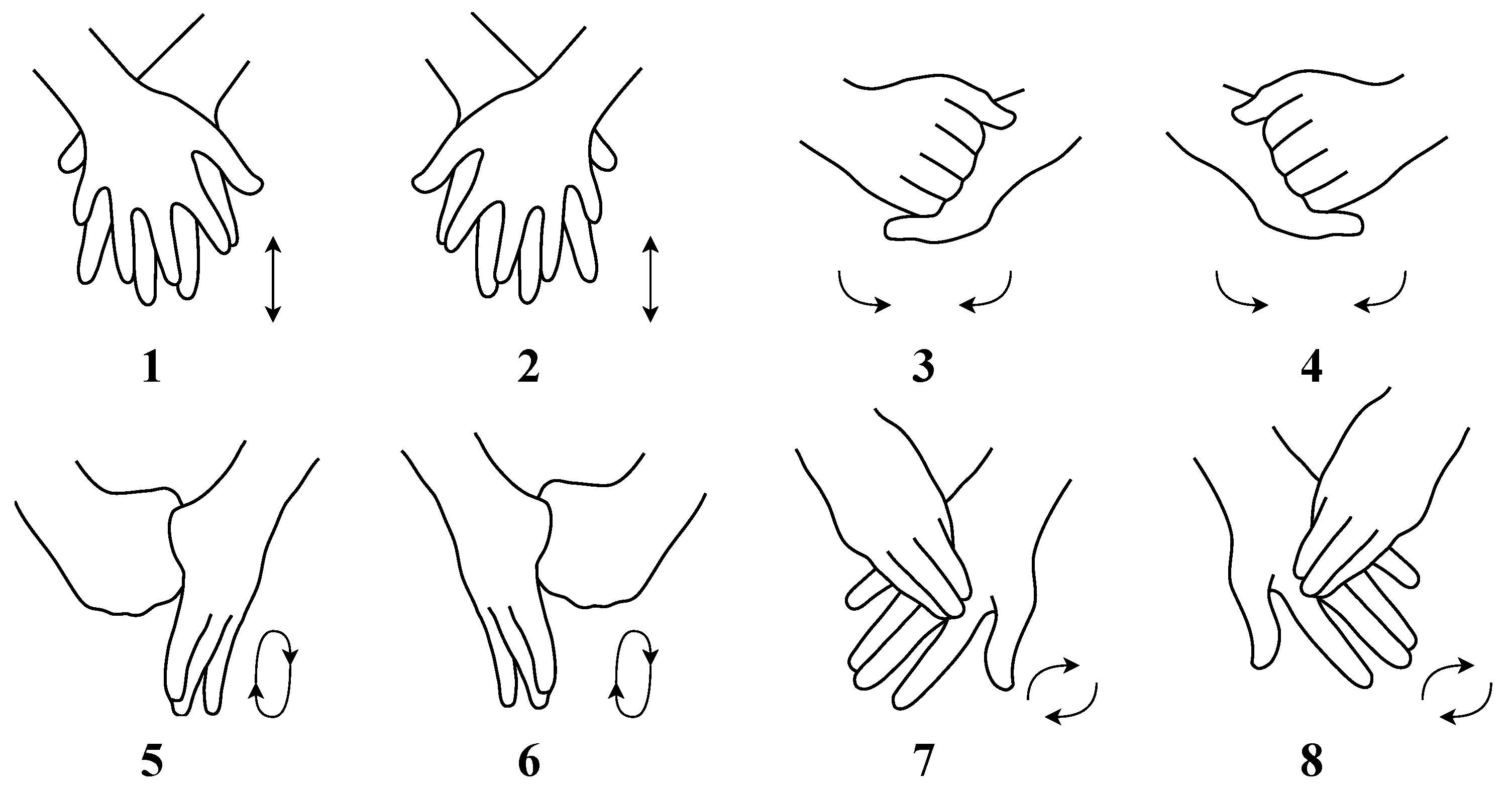 1 2 3 4

5 6 7 8