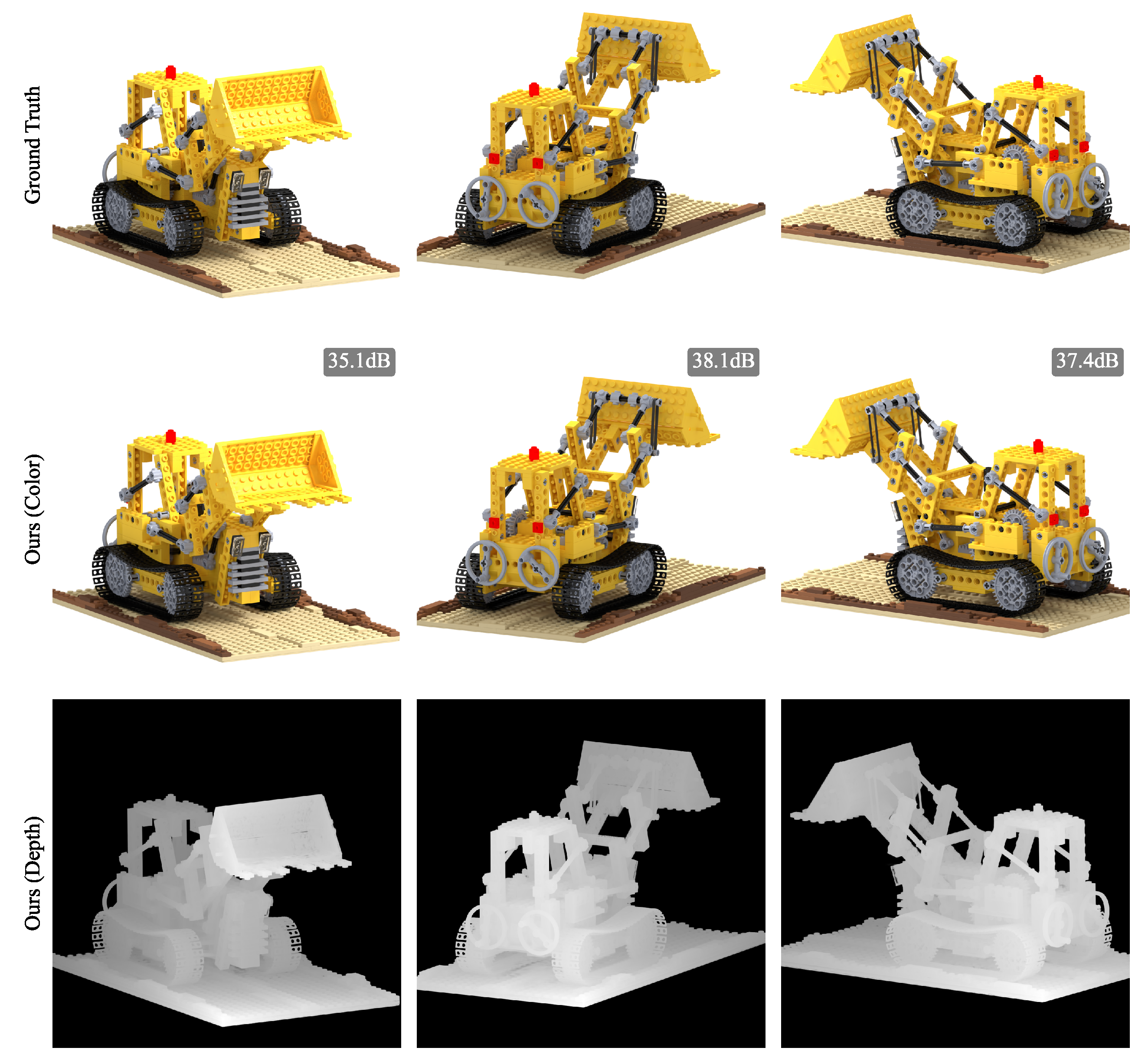 Ground Truth

35.1dB

38.1dB

37.4dB

Ours (Color)

Ours (Depth)