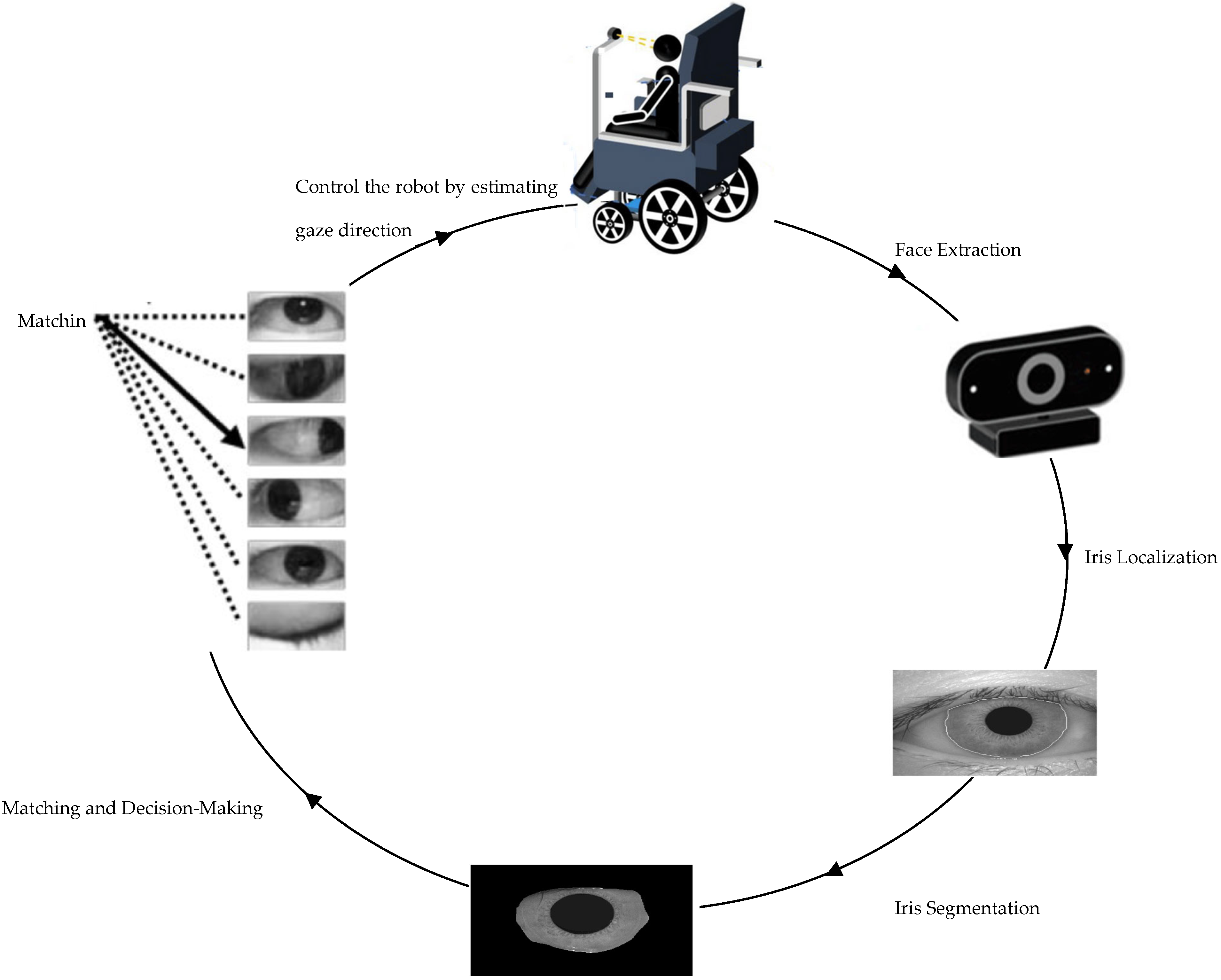 Control the robot by estimating gaze direction

Face Extraction

Matchin

Iris Localization

Matching and Decision-Making

Iris Segmentation