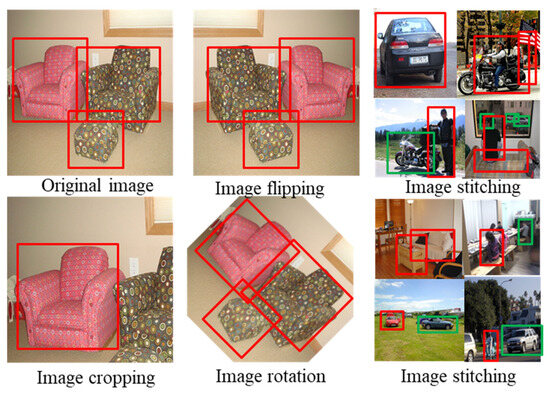 Original image

Image flipping

Image stitching

Image cropping

Image rotation

Image stitching