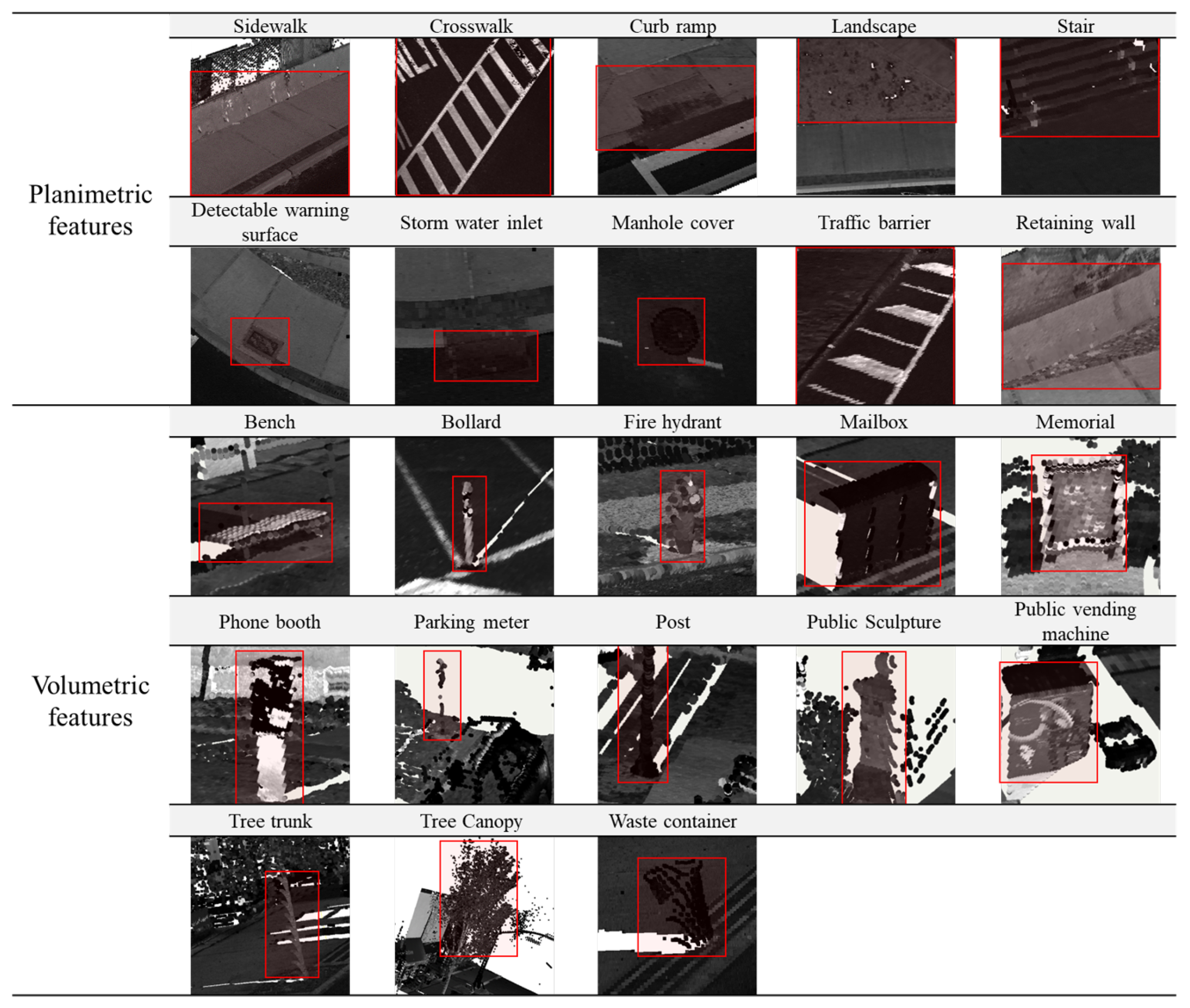 | | | | | | |
|---|---|---|---|---|---|
| Planimetric features | Sidewalk | Crosswalk | Curb ramp | Landscape | Stair |
| | Detectable warning surface | Storm water inlet | Manhole cover | Traffic barrier | Retaining wall |
| Volumetric features | Bench | Bollard | Fire hydrant | Mailbox | Memorial |
| | Phone booth | Parking meter | Post | Public Sculpture | Public vending machine |
| | Tree trunk | Tree Canopy | Waste container | | |