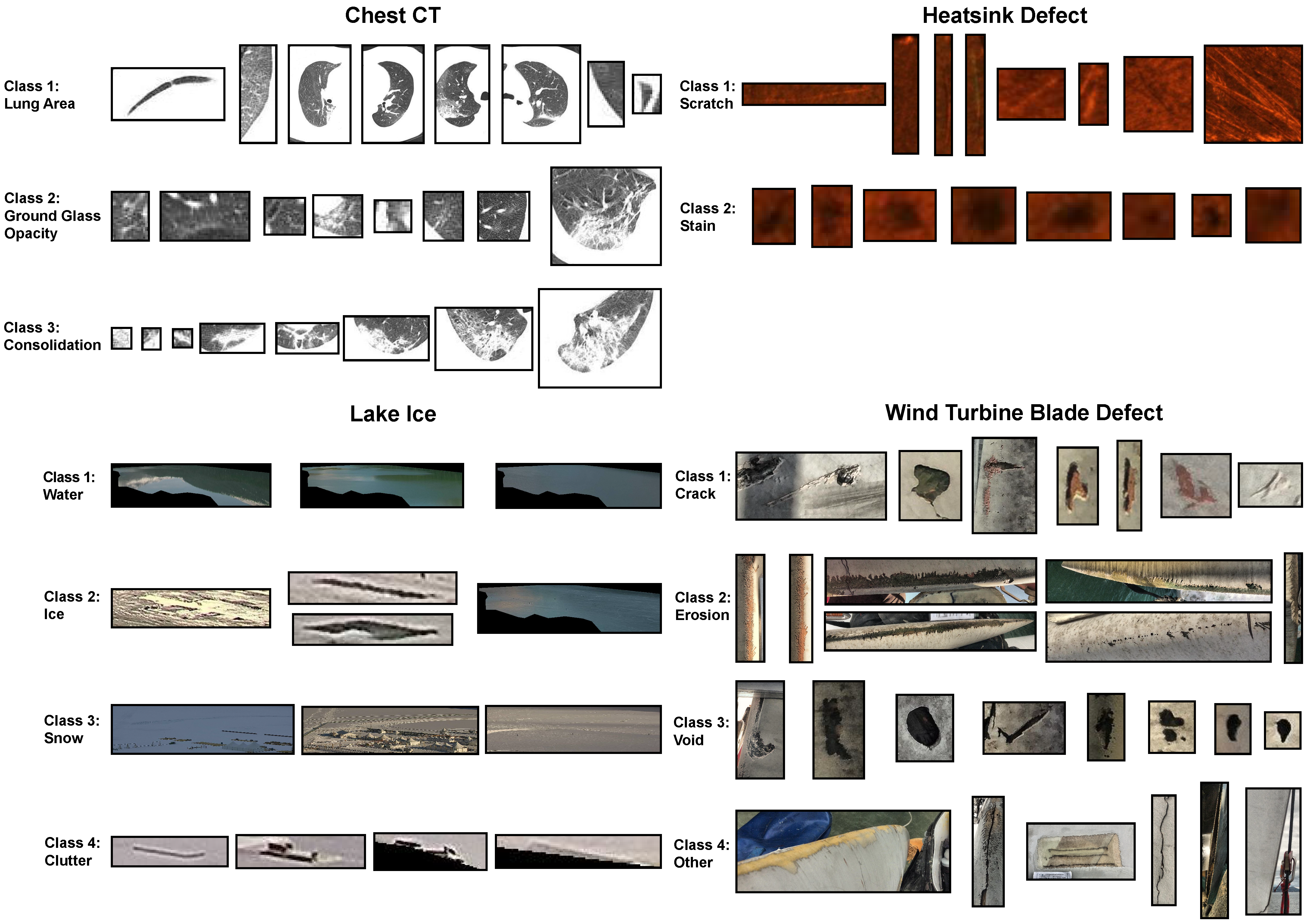 Chest CT

Class 1:
Lung Area

Class 2:
Ground Glass Opacity

Class 3:
Consolidation

Heatsink Defect

Class 1:
Scratch

Class 2:
Stain

Lake Ice

Class 1:
Water

Class 2:
Ice

Class 3:
Snow

Class 4:
Clutter

Wind Turbine Blade Defect

Class 1:
Crack

Class 2:
Erosion

Class 3:
Void

Class 4:
Other