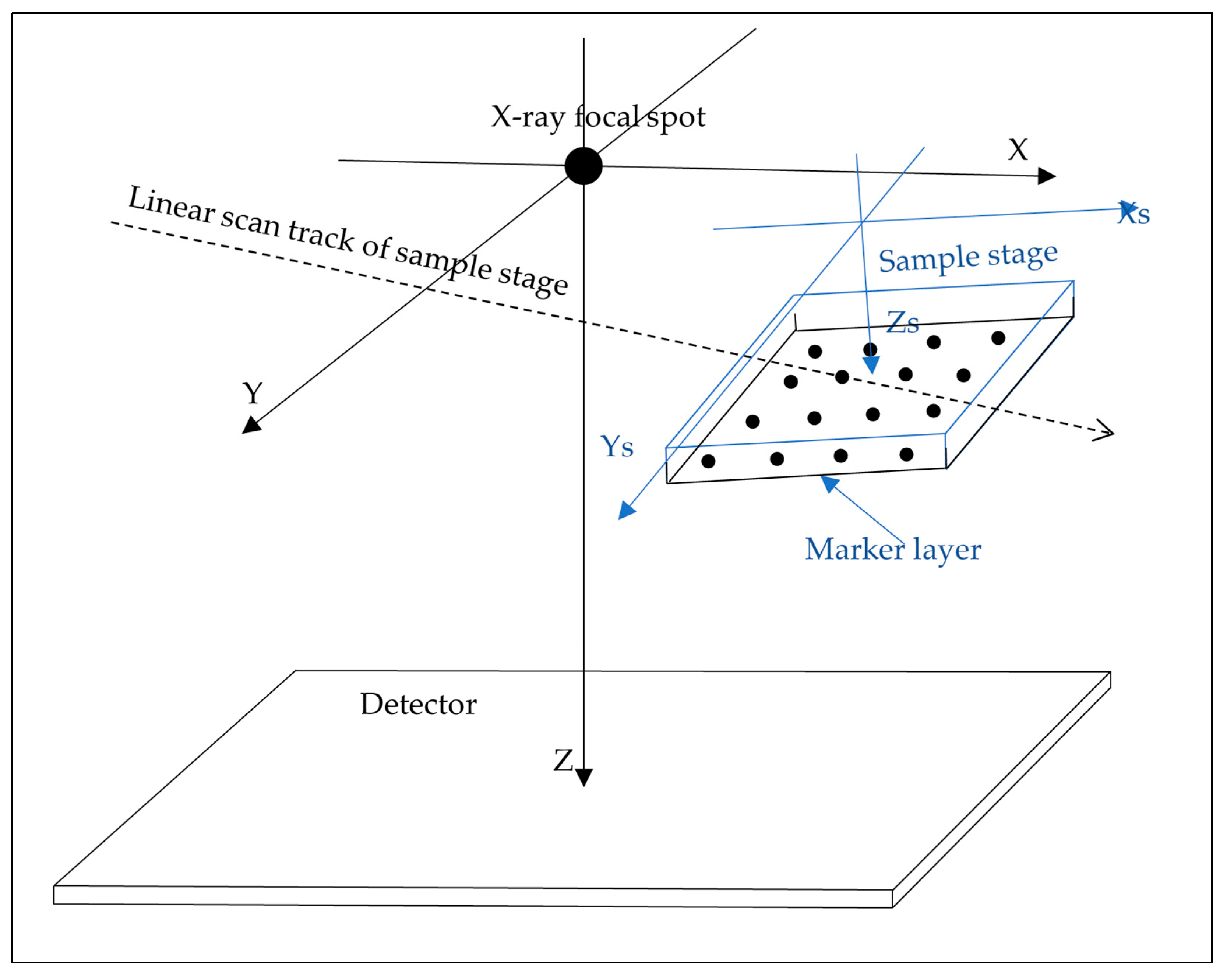 X-ray focal spot

X

Linear scan track of sample stage

Xs

Sample stage

Zs

Y

Ys

Marker layer

Detector

Z