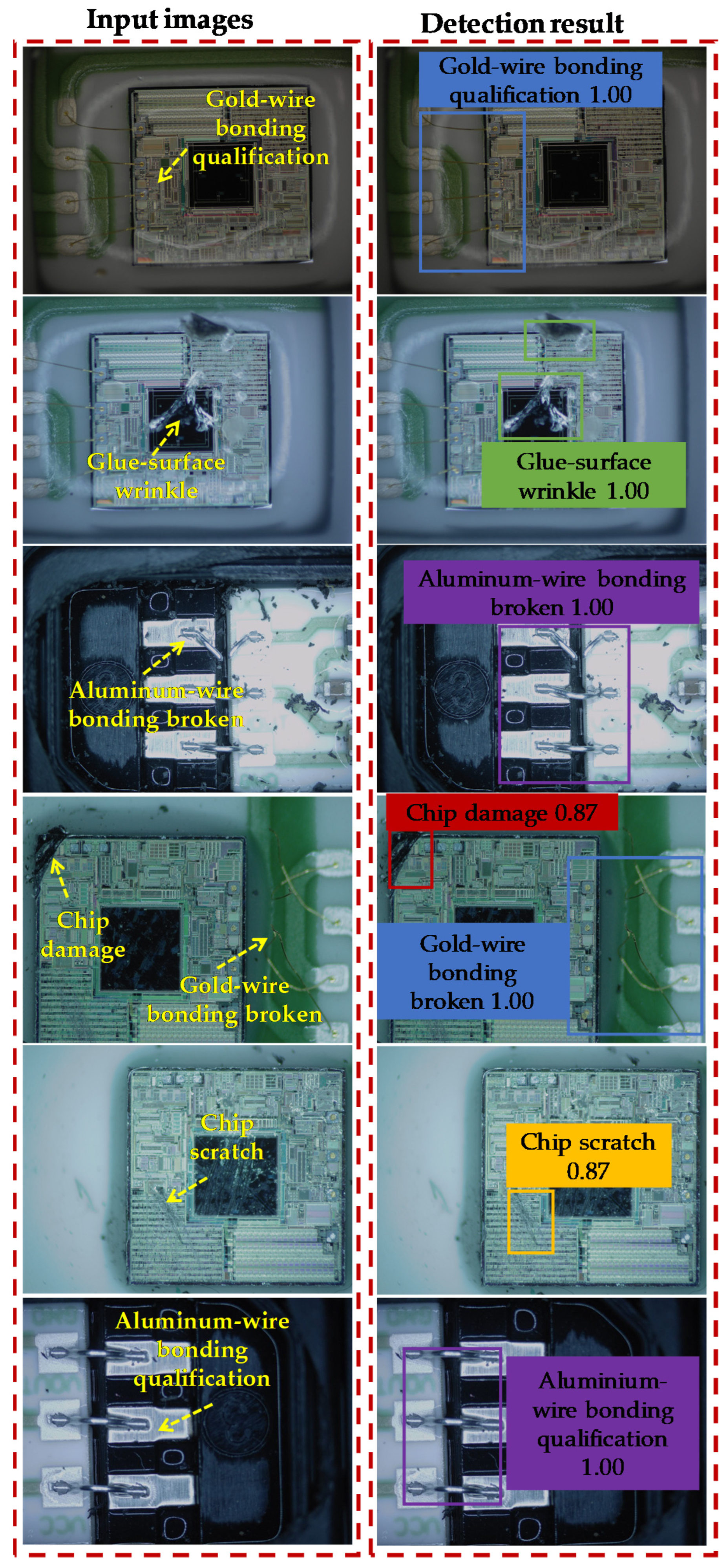 Input images

Gold-wire bonding qualification

Glue-surface wrinkle

Aluminum-wire bonding broken

Chip damage

Gold-wire bonding broken

Chip scratch

Aluminum-wire bonding qualification

Detection result

Gold-wire bonding qualification 1.00

Glue-surface wrinkle 1.00

Aluminum-wire bonding broken 1.00

Chip damage 0.87

Gold-wire bonding broken 1.00

Chip scratch 0.87

Aluminium-wire bonding qualification 1.00