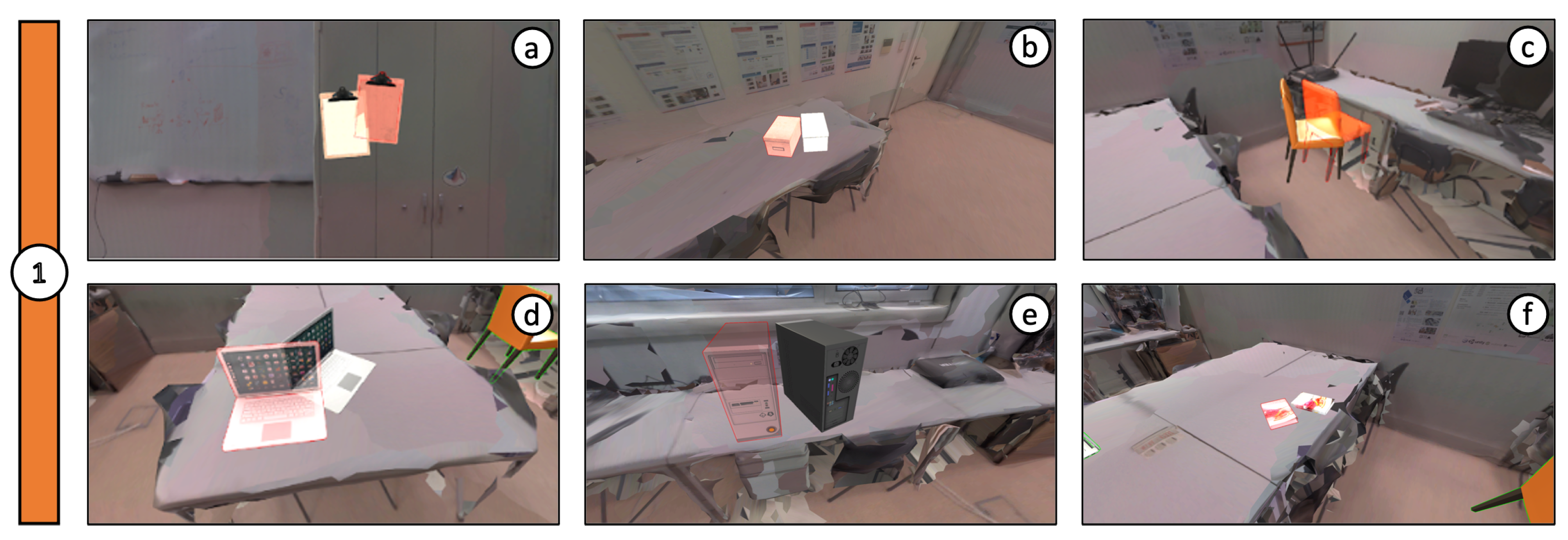 1

a

b

c

d

e

f