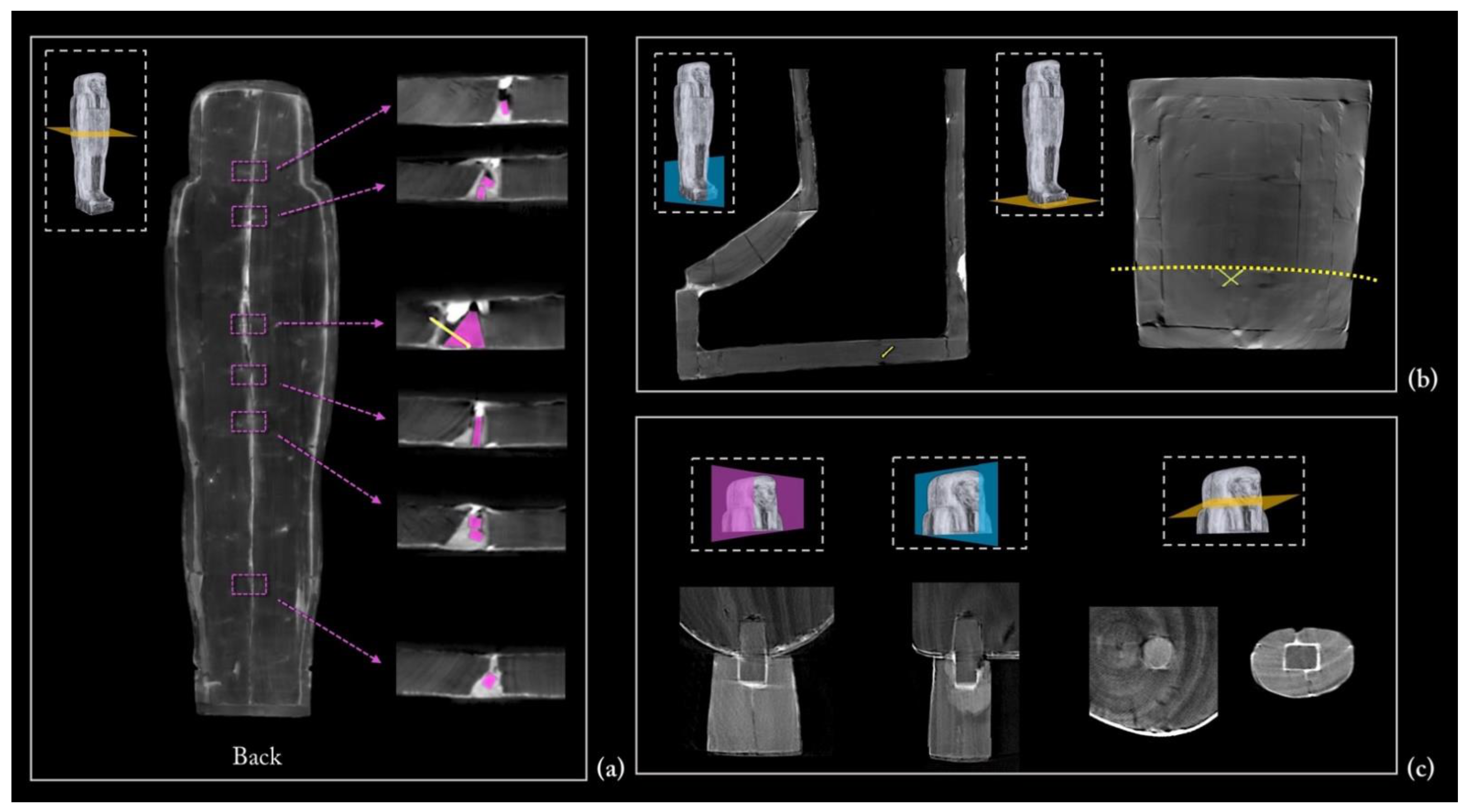 Back

(a)

(b)

(c)