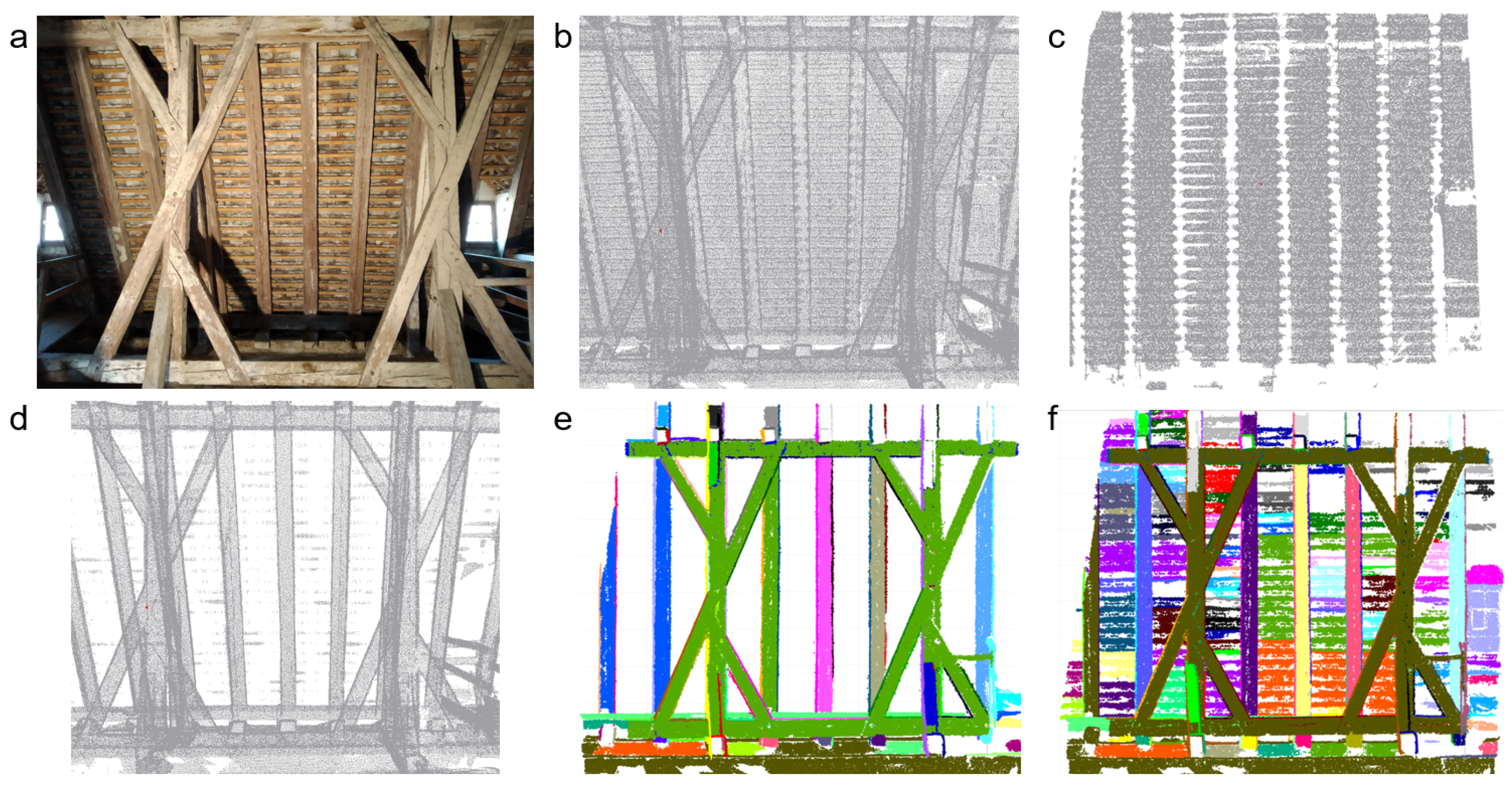 a

b

c

d

e

f