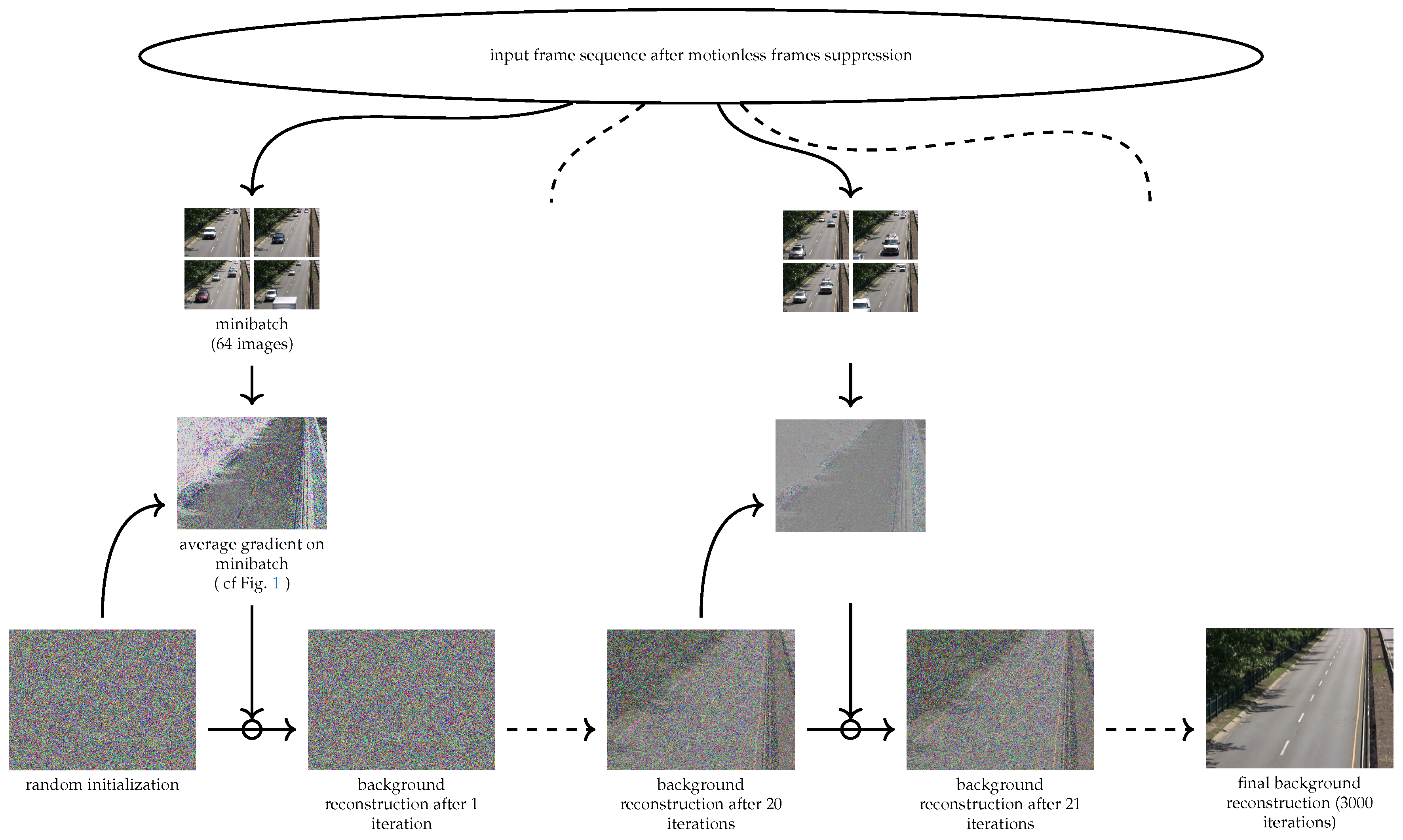 input frame sequence after motionless frames suppression

minibatch
(64 images)

average gradient on minibatch
( cf Fig. 1 )

random initialization

background reconstruction after 1 iteration

background reconstruction after 20 iterations

background reconstruction after 21 iterations

final background reconstruction (3000 iterations)