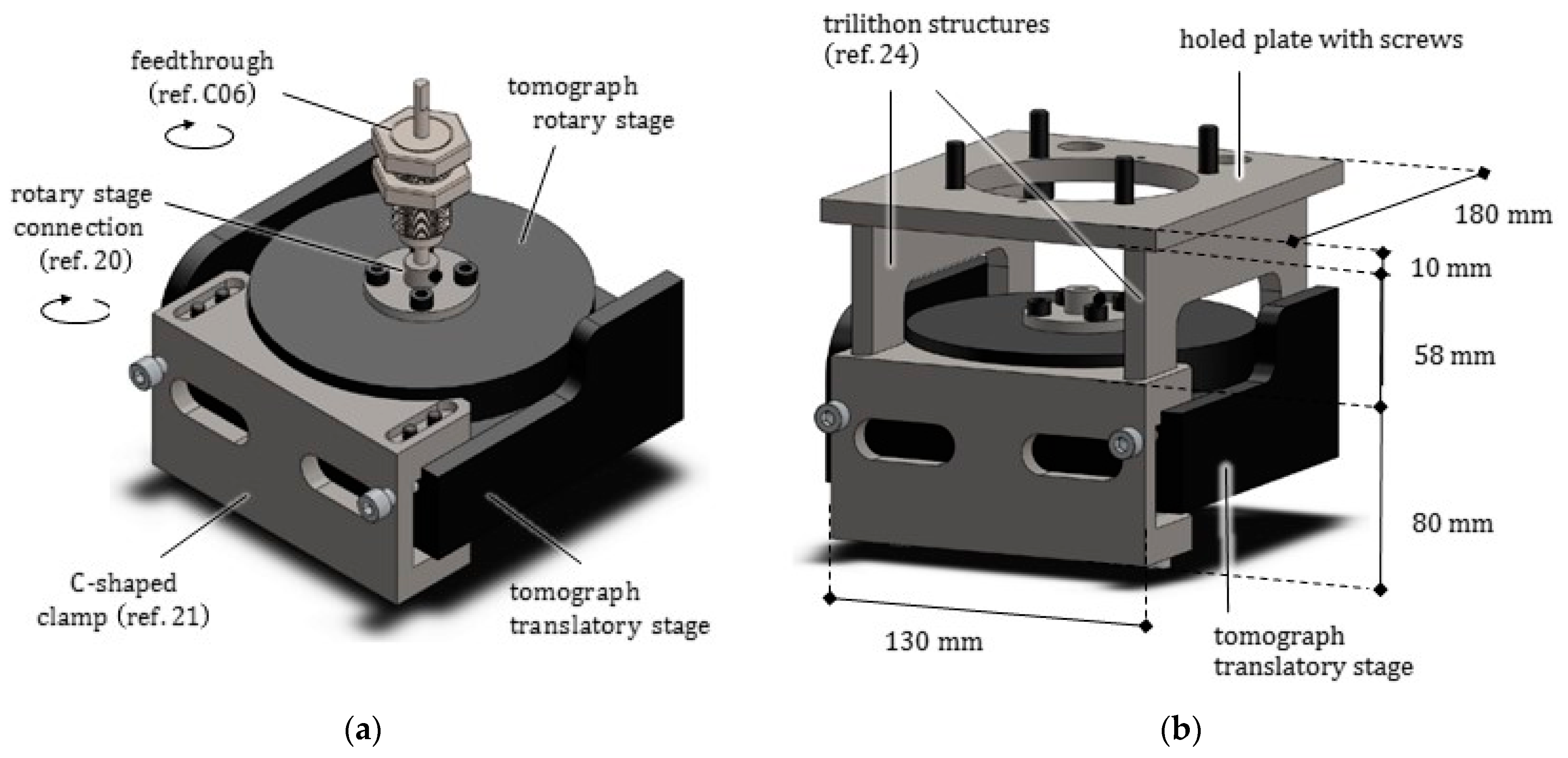 feedthrough
(ref. C06)

tomograph
rotary stage

rotary stage
connection
(ref. 20)

C-shaped
clamp (ref. 21)

tomograph
translatory stage

(a)

trilithon structures
(ref. 24)

holed plate with screws

180 mm

10 mm

58 mm

80 mm

130 mm

tomograph
translatory stage

(b)