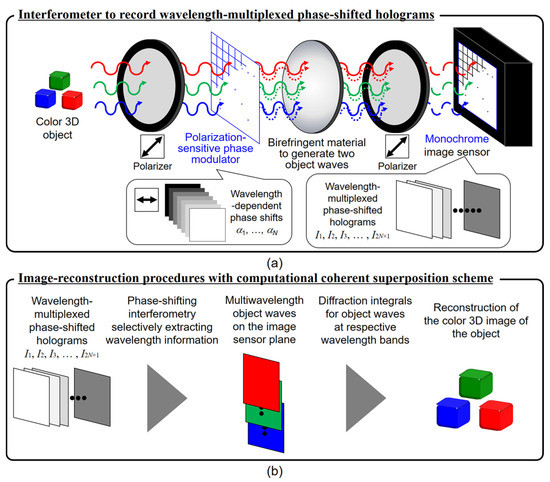 Interferometer to record wavelength-multiplexed phase-shifted holograms

Color 3D object

Polarizer

Polarization-sensitive phase modulator

Birefringent material to generate two object waves

Polarizer

Monochrome image sensor

Wavelength-dependent phase shifts $\alpha_1, \ldots, \alpha_N$

Wavelength-multiplexed phase-shifted holograms $I_1, I_2, I_3, \ldots, I_{2N+1}$

(a)

Image-reconstruction procedures with computational coherent superposition scheme

Wavelength-multiplexed phase-shifted holograms $I_1, I_2, I_3, \ldots, I_{2N+1}$

Phase-shifting interferometry selectively extracting wavelength information

Multiwavelength object waves on the image sensor plane

Diffraction integrals for object waves at respective wavelength bands

Reconstruction of the color 3D image of the object

(b)