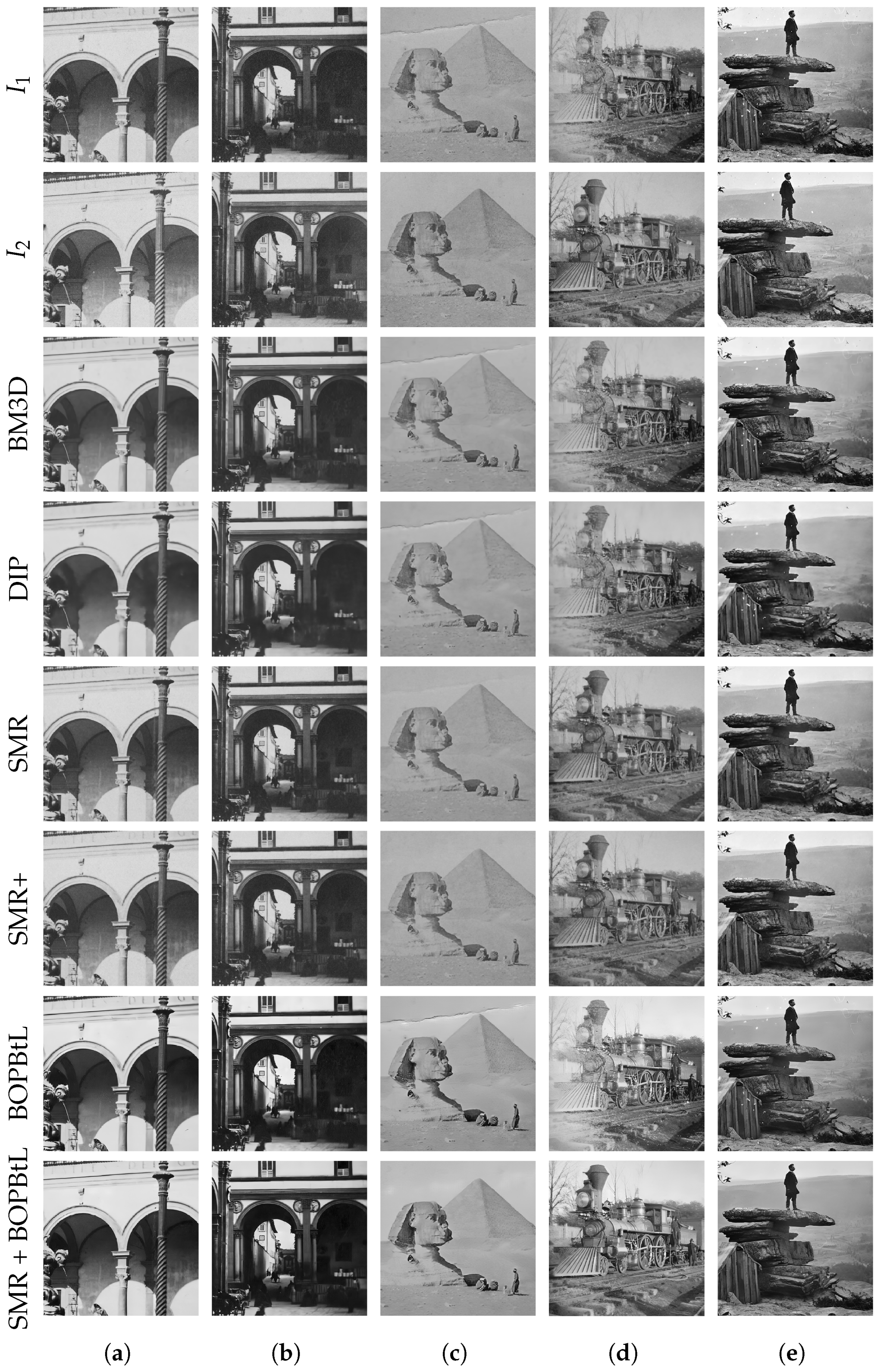 $I_1$

$I_2$

BM3D

DIP

SMR

SMR+

BOPBtL

SMR + BOPBtL

(a)

(b)

(c)

(d)

(e)