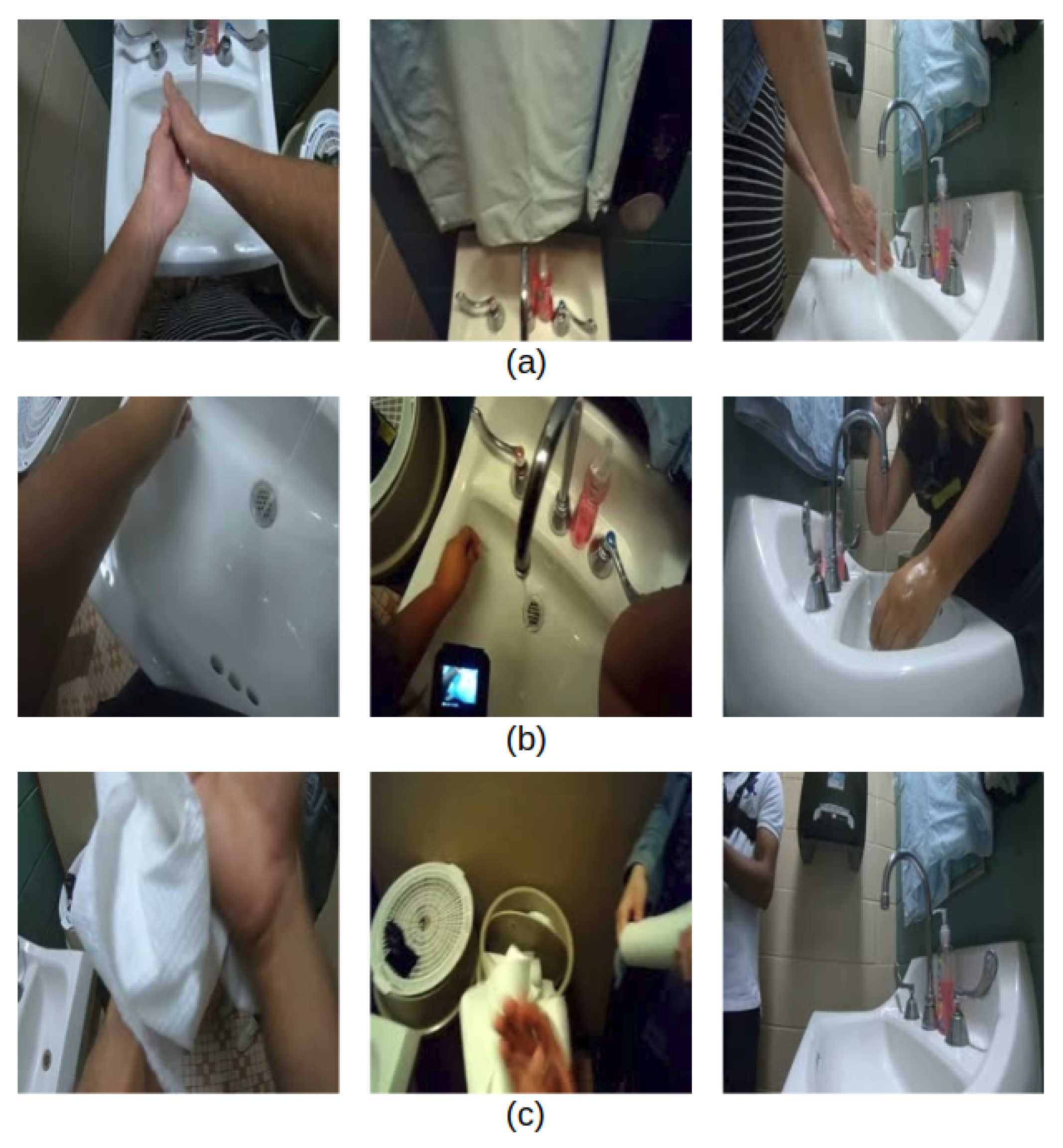 (a)

(b)

(c)