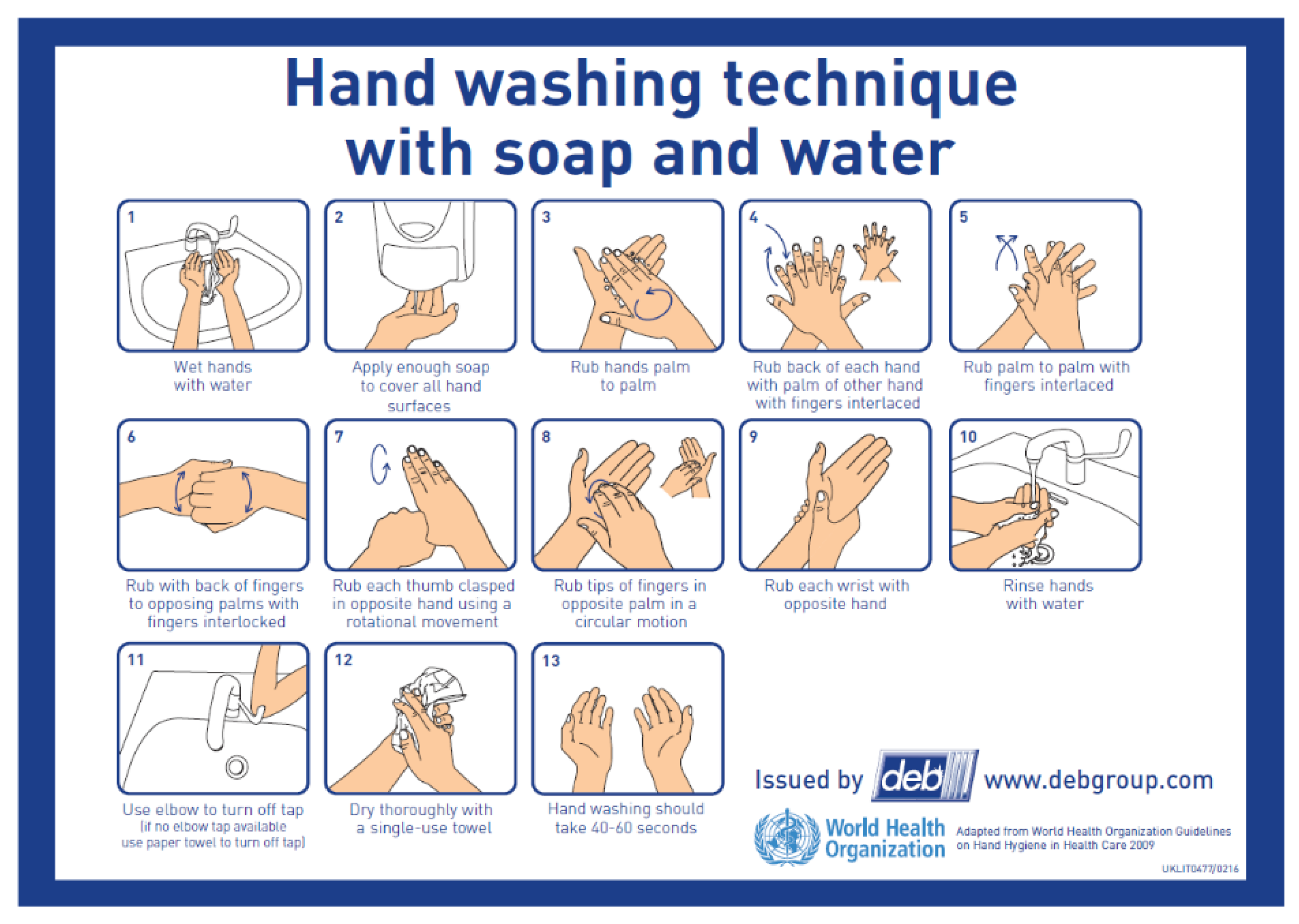 Hand washing technique with soap and water

1
Wet hands with water

2
Apply enough soap to cover all hand surfaces

3
Rub hands palm to palm

4
Rub back of each hand with palm of other hand with fingers interlaced

5
Rub palm to palm with fingers interlaced

6
Rub with back of fingers to opposing palms with fingers interlocked

7
Rub each thumb clasped in opposite hand using a rotational movement

8
Rub tips of fingers in opposite palm in a circular motion

9
Rub each wrist with opposite hand

10
Rinse hands with water

11
Use elbow to turn off tap (if no elbow tap available use paper towel to turn off tap)

12
Dry thoroughly with a single-use towel

13
Hand washing should take 40-60 seconds

Issued by deb www.debgroup.com

World Health Organization

Adapted from World Health Organization Guidelines on Hand Hygiene in Health Care 2009

UKLIT0477/0216