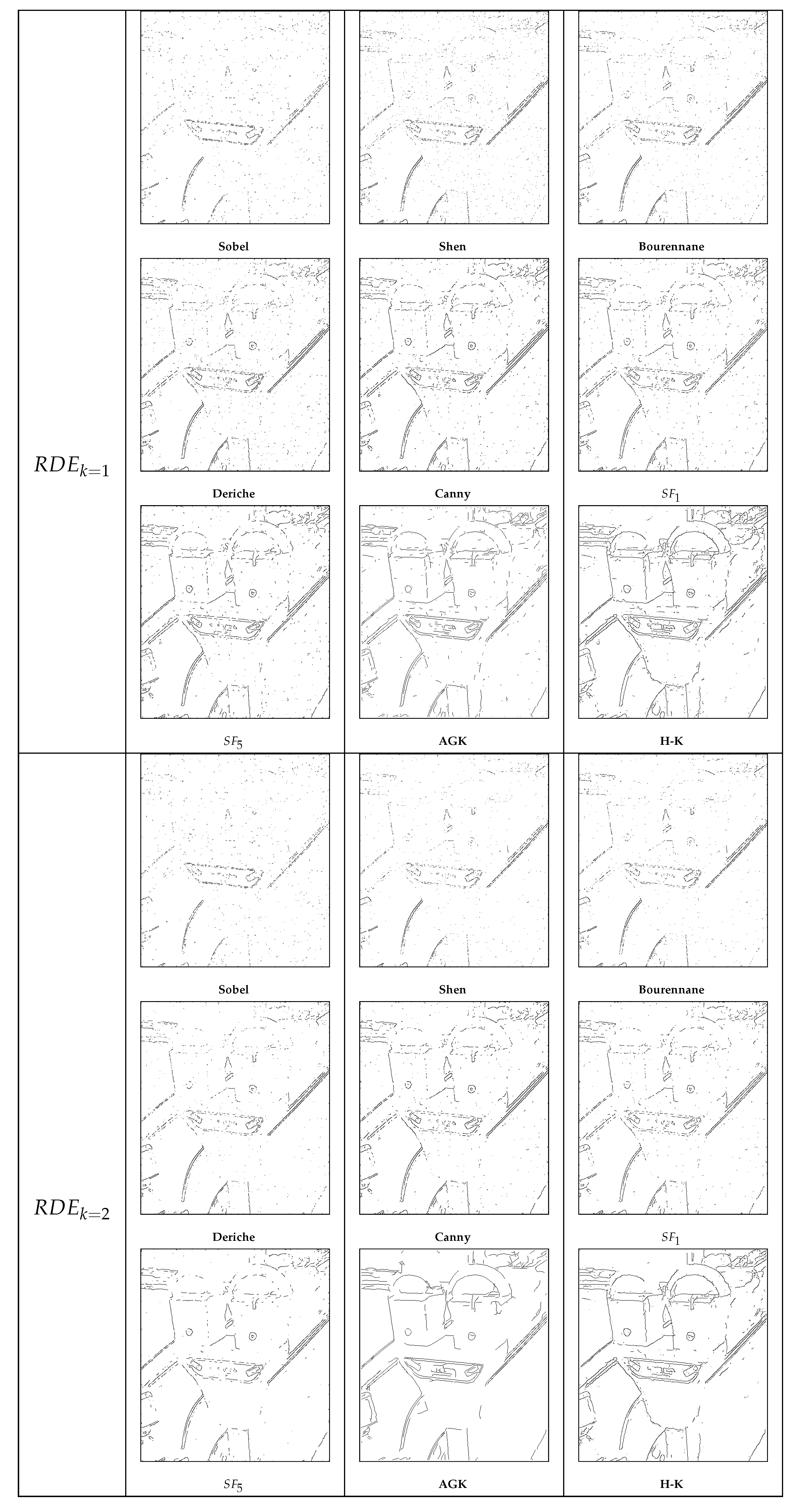 | | | | |
|---|---|---|---|
| $RDE_{k=1}$ | Sobel | Shen | Bourennane |
| | Deriche | Canny | $SF_1$ |
| | $SF_5$ | AGK | H-K |
| $RDE_{k=2}$ | Sobel | Shen | Bourennane |
| | Deriche | Canny | $SF_1$ |
| | $SF_5$ | AGK | H-K |