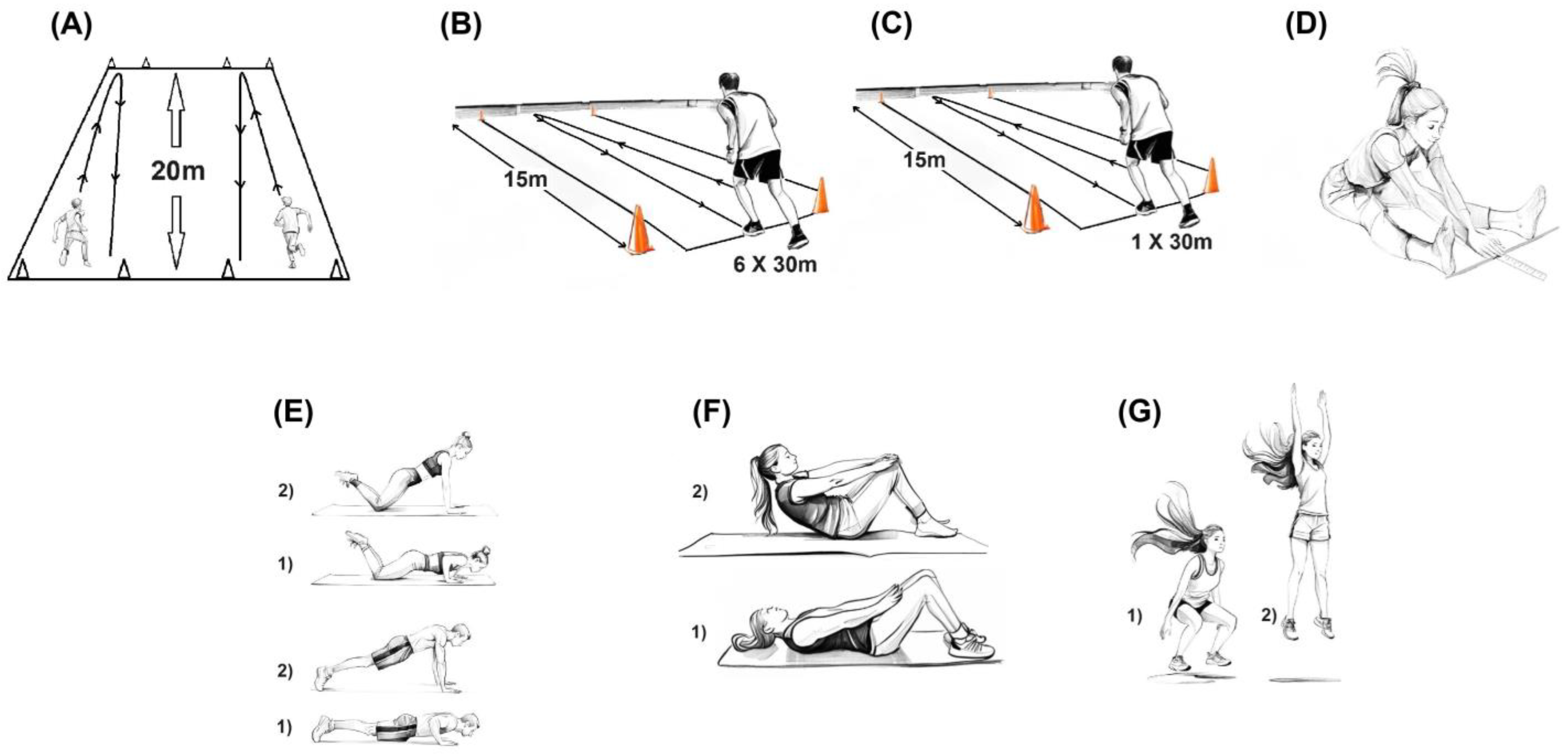 (A)

20m

(B)

15m

6 X 30m

(C)

15m

1 X 30m

(D)

(E)

2)

1)

2)

1)

(F)

2)

1)

(G)

1)

2)