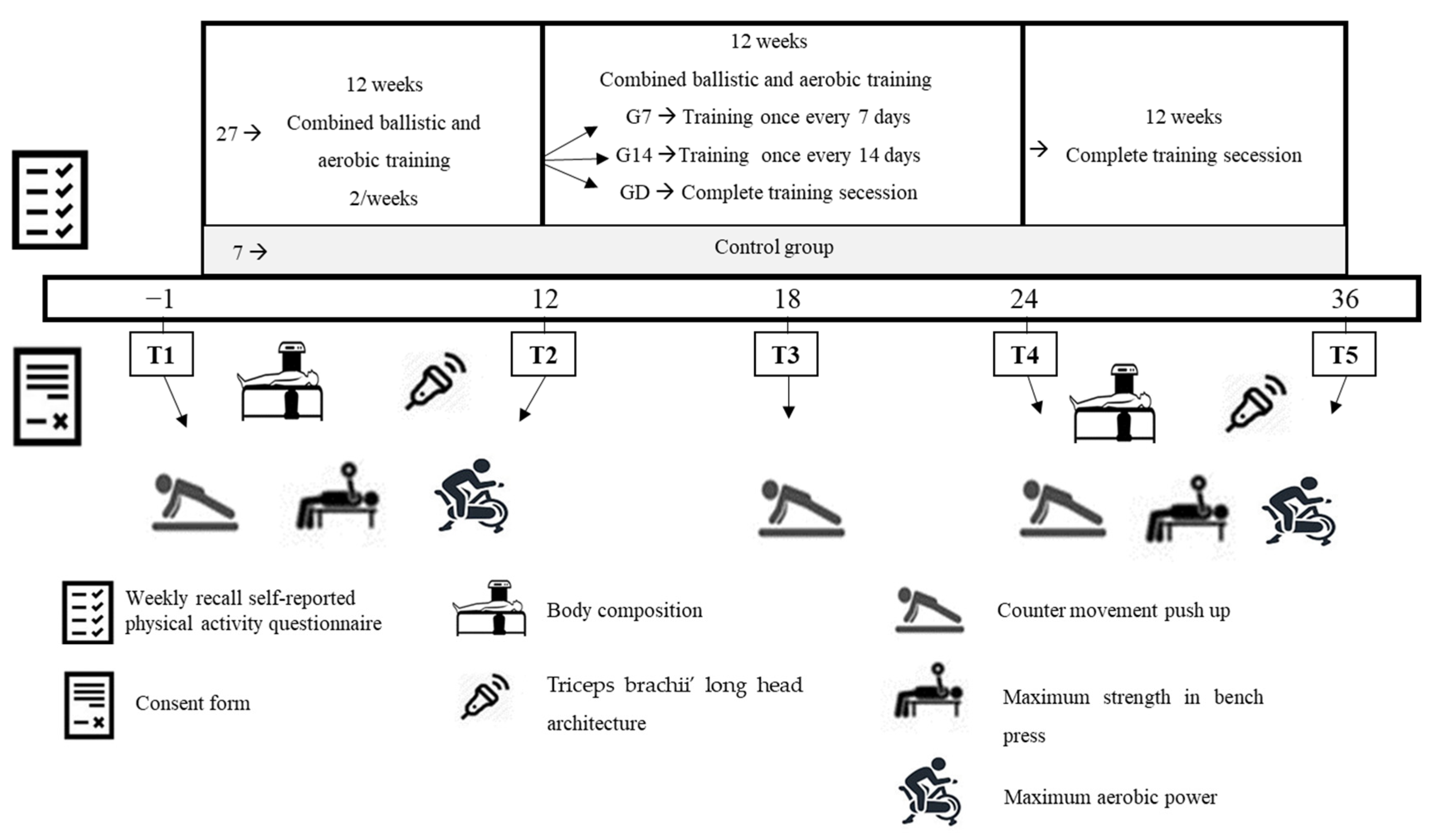 27 → 12 weeks Combined ballistic and aerobic training 2/weeks

12 weeks
Combined ballistic and aerobic training
G7 → Training once every 7 days
G14 → Training once every 14 days
GD → Complete training secession

→ 12 weeks Complete training secession

7 → Control group

−1 12 18 24 36

T1 T2 T3 T4 T5

Weekly recall self-reported physical activity questionnaire

Consent form

Body composition

Triceps brachii′ long head architecture

Counter movement push up

Maximum strength in bench press

Maximum aerobic power