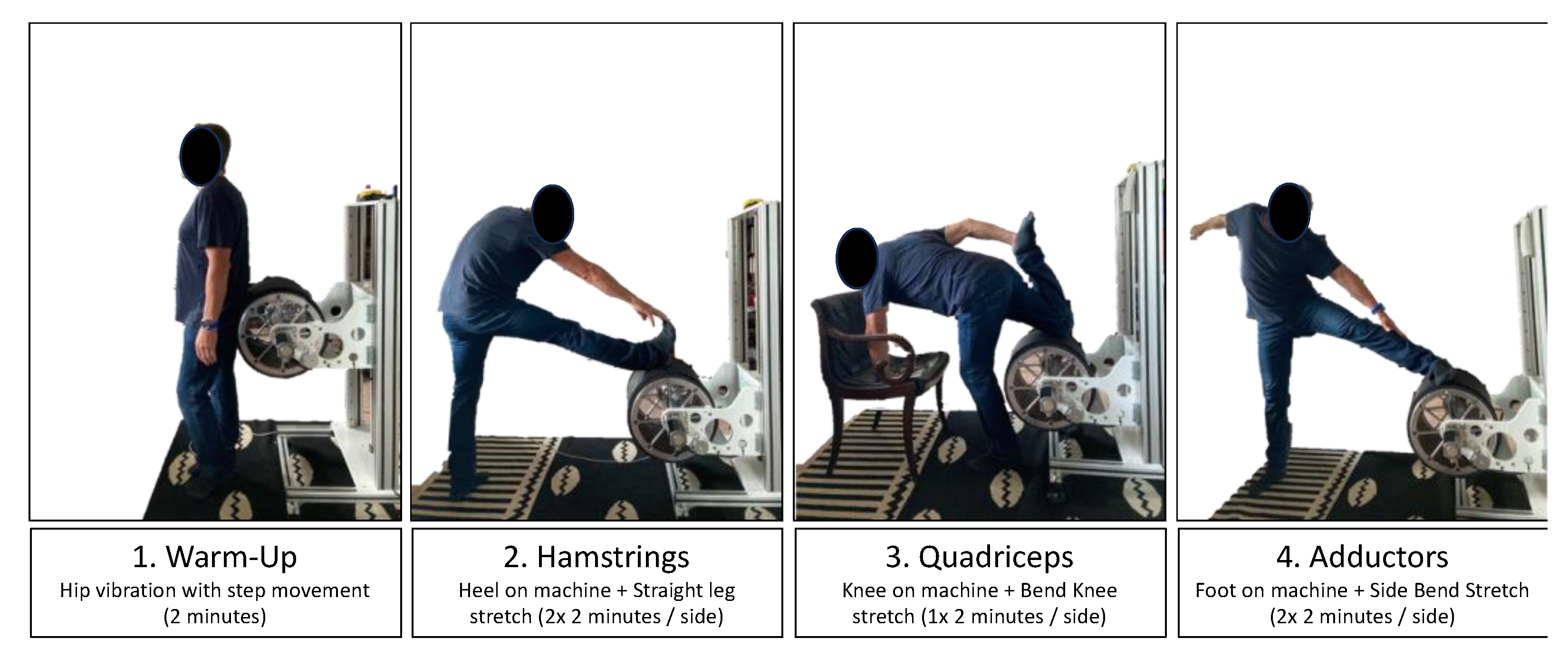 1. Warm-Up
Hip vibration with step movement (2 minutes)

2. Hamstrings
Heel on machine + Straight leg stretch (2x 2 minutes / side)

3. Quadriceps
Knee on machine + Bend Knee stretch (1x 2 minutes / side)

4. Adductors
Foot on machine + Side Bend Stretch (2x 2 minutes / side)