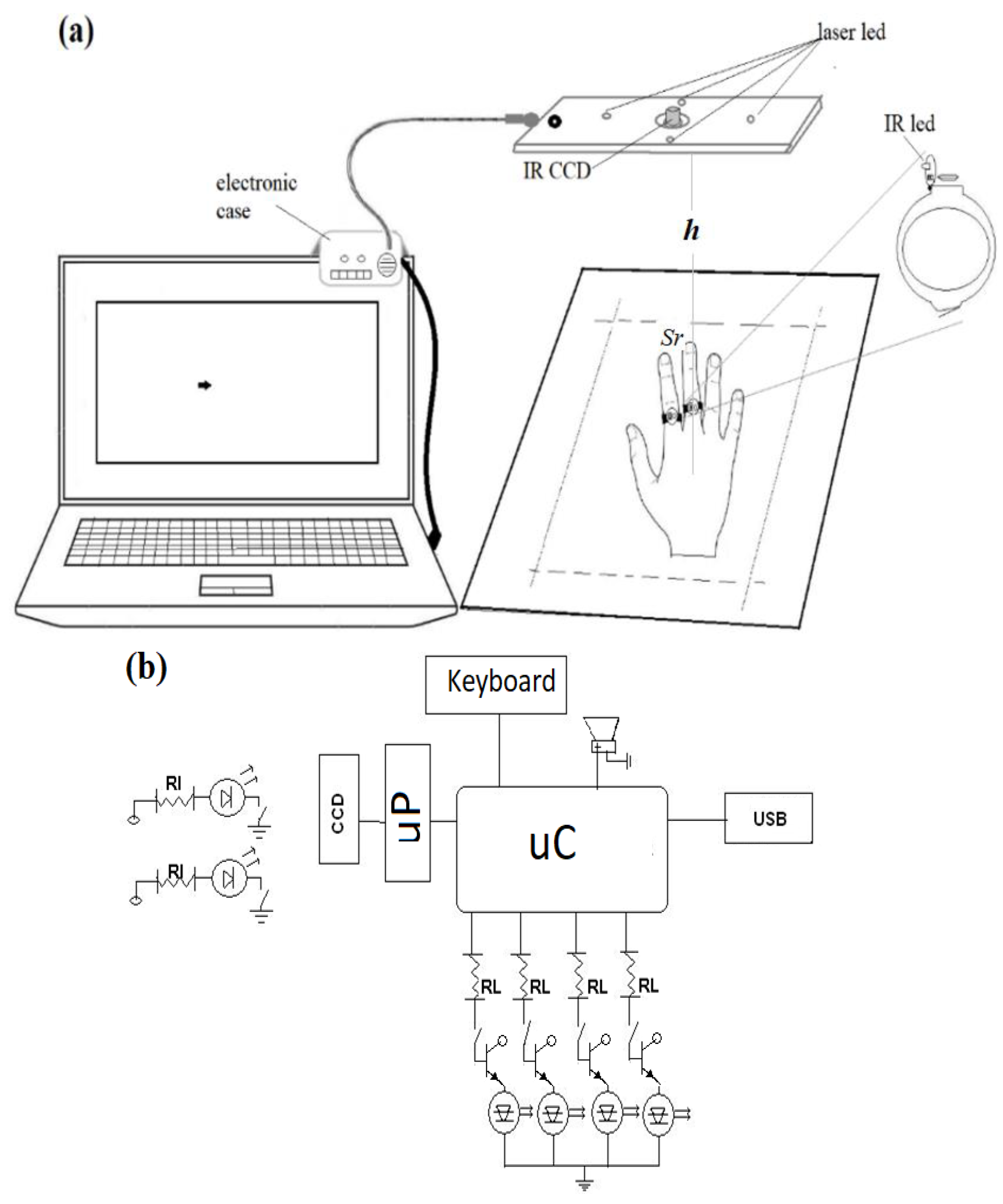 (a)

laser led

IR led

IR CCD

electronic case

h

Sr

(b)

Keyboard

RI

RI

CCD

uP

uC

USB

RL

RL

RL

RL