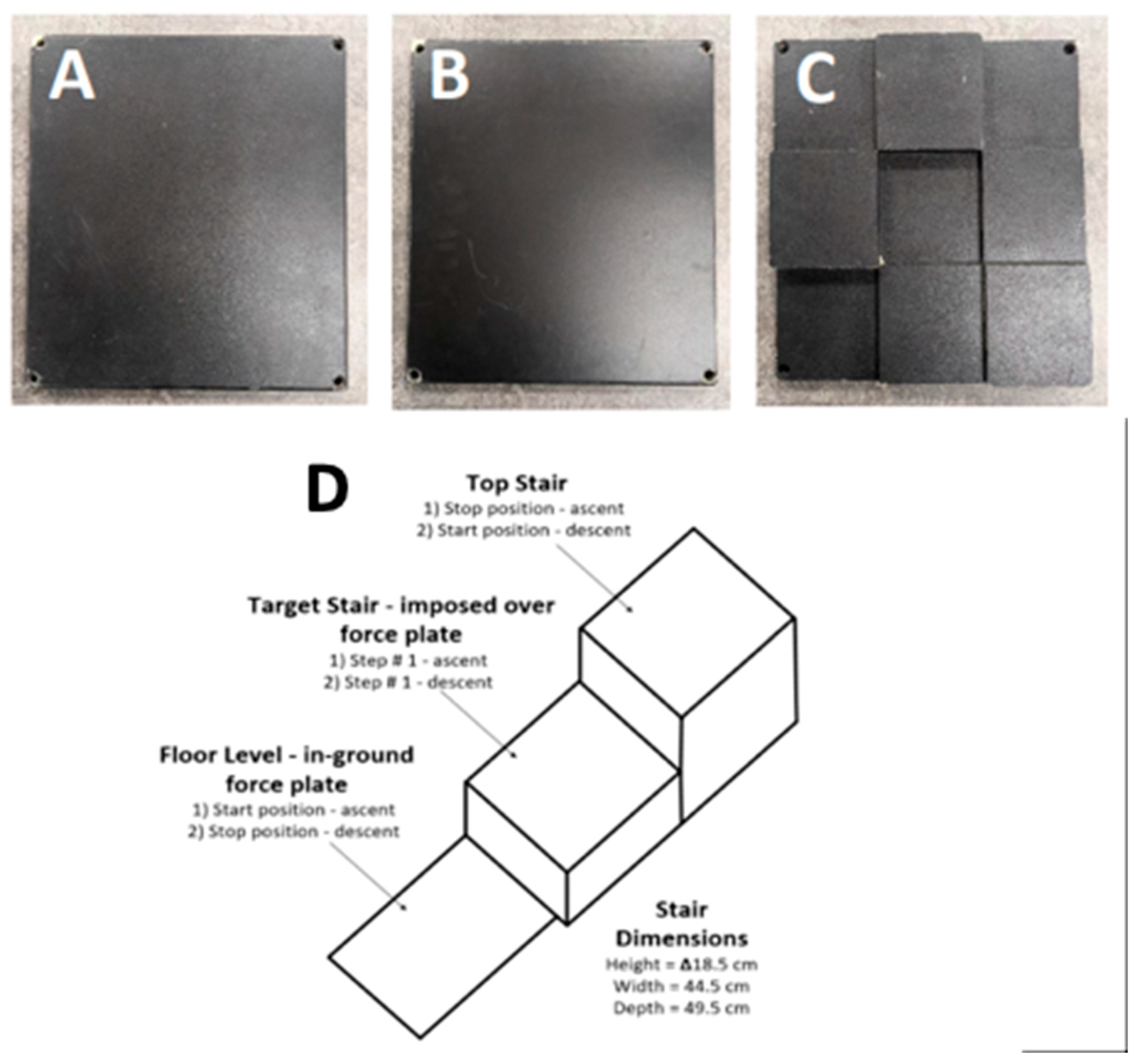 A

B

C

D

Top Stair
1) Stop position - ascent
2) Start position - descent

Target Stair - imposed over force plate
1) Step # 1 - ascent
2) Step # 1 - descent

Floor Level - in-ground force plate
1) Start position - ascent
2) Stop position - descent

Stair Dimensions
Height = Δ18.5 cm
Width = 44.5 cm
Depth = 49.5 cm