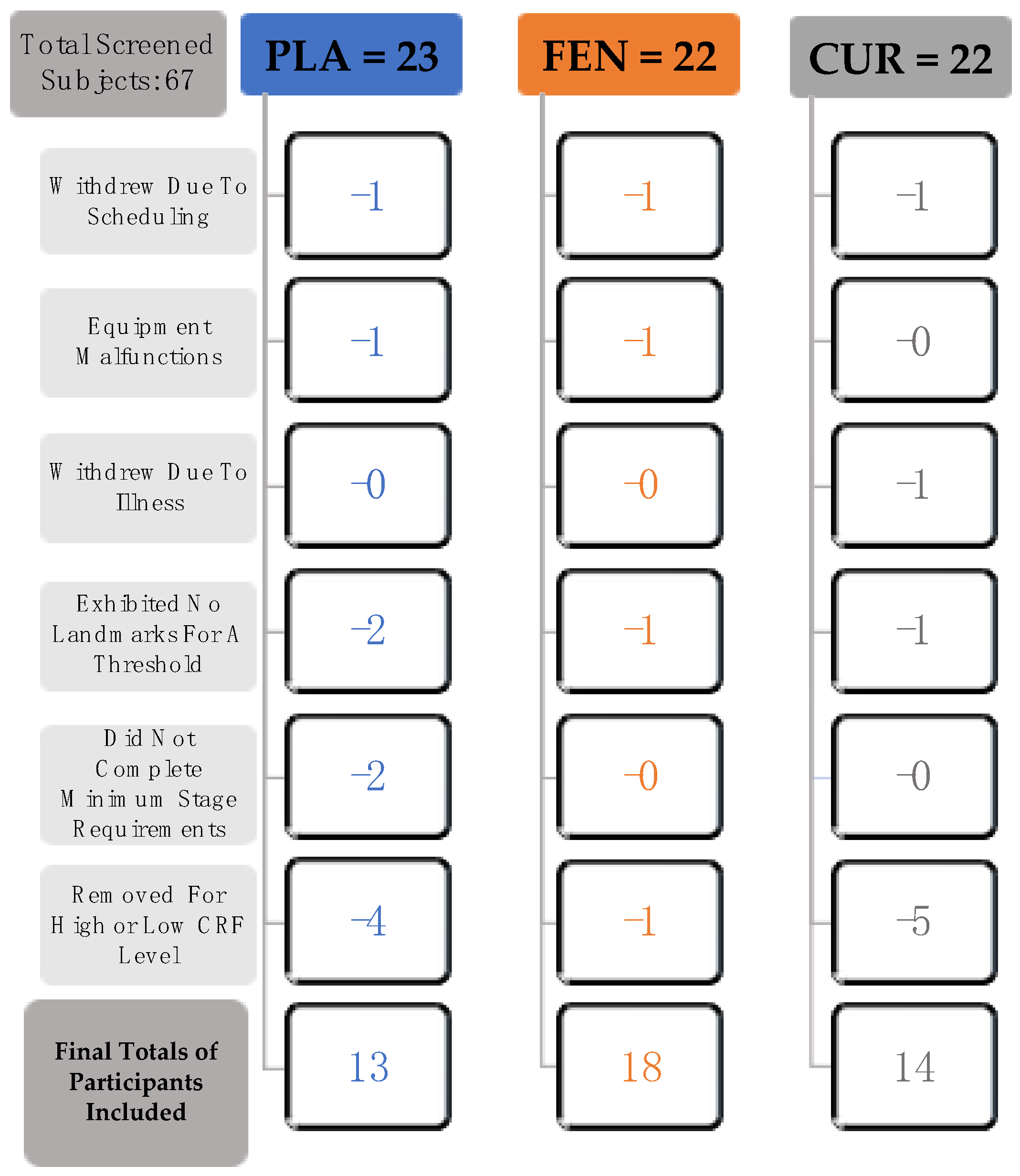 Total Screened Subjects: 67

PLA = 23

FEN = 22

CUR = 22

Withdrew Due To Scheduling

−1

−1

−1

Equipment Malfunctions

−1

−1

−0

Withdrew Due To Illness

−0

−0

−1

Exhibited No Landmarks For A Threshold

−2

−1

−1

Did Not Complete Minimum Stage Requirements

−2

−0

−0

Removed For High or Low CRF Level

−4

−1

−5

Final Totals of Participants Included

13

18

14