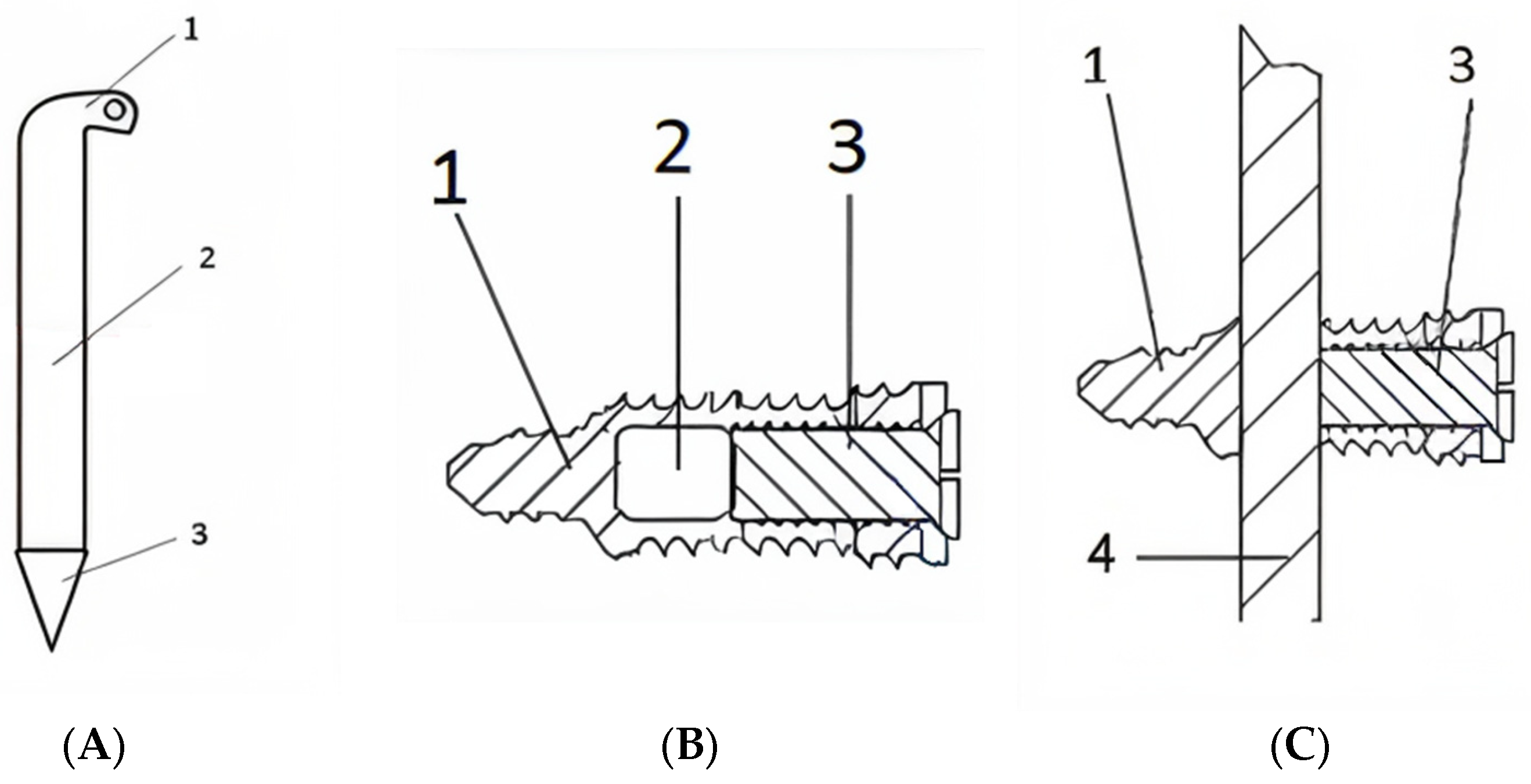 1
2
3
(A)

1
2
3
(B)

1
3
4
(C)