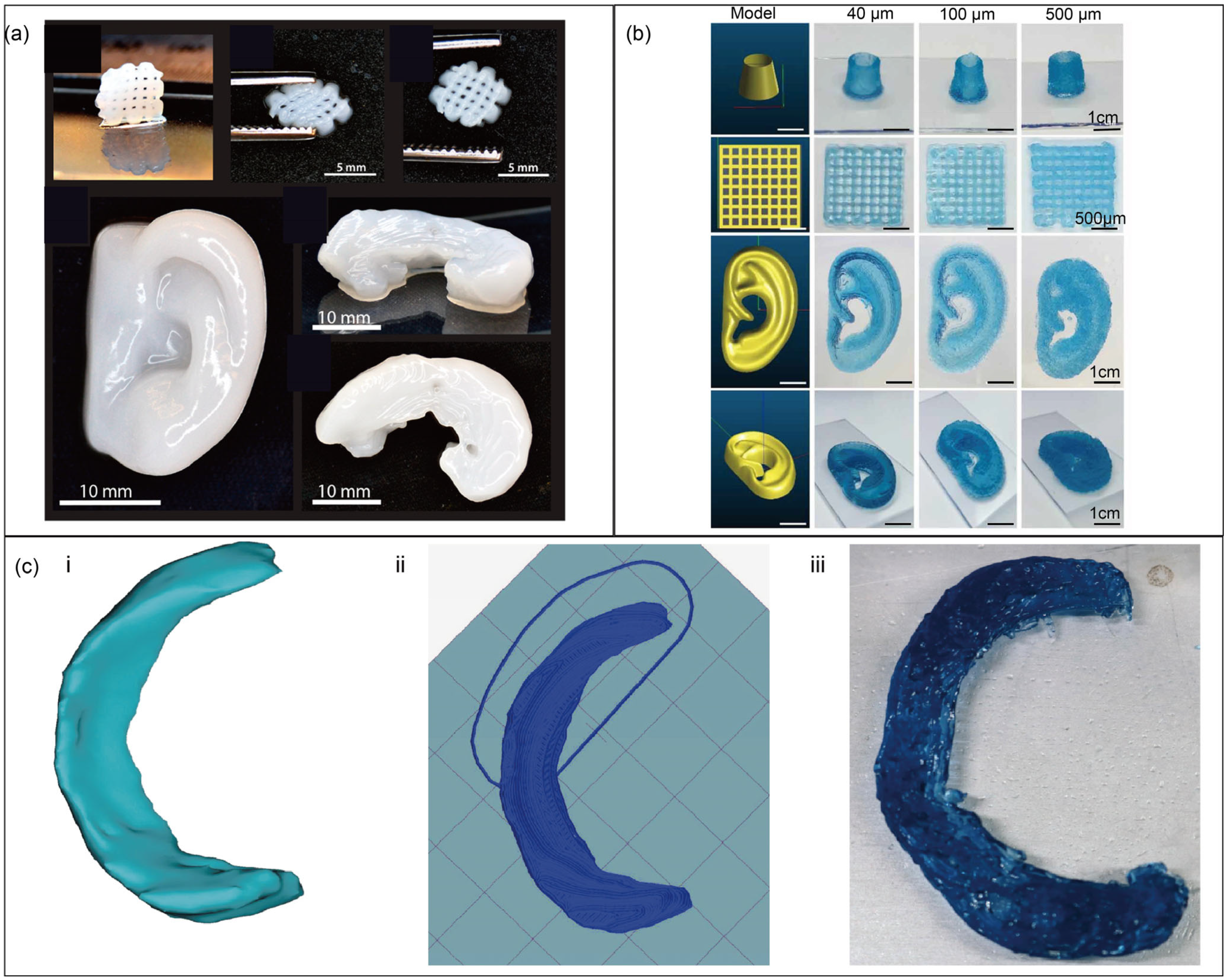 (a)

5 mm

5 mm

10 mm

10 mm

10 mm

(b)

Model

40 μm

100 μm

500 μm

1cm

500μm

1cm

1cm

(c)

i

ii

iii