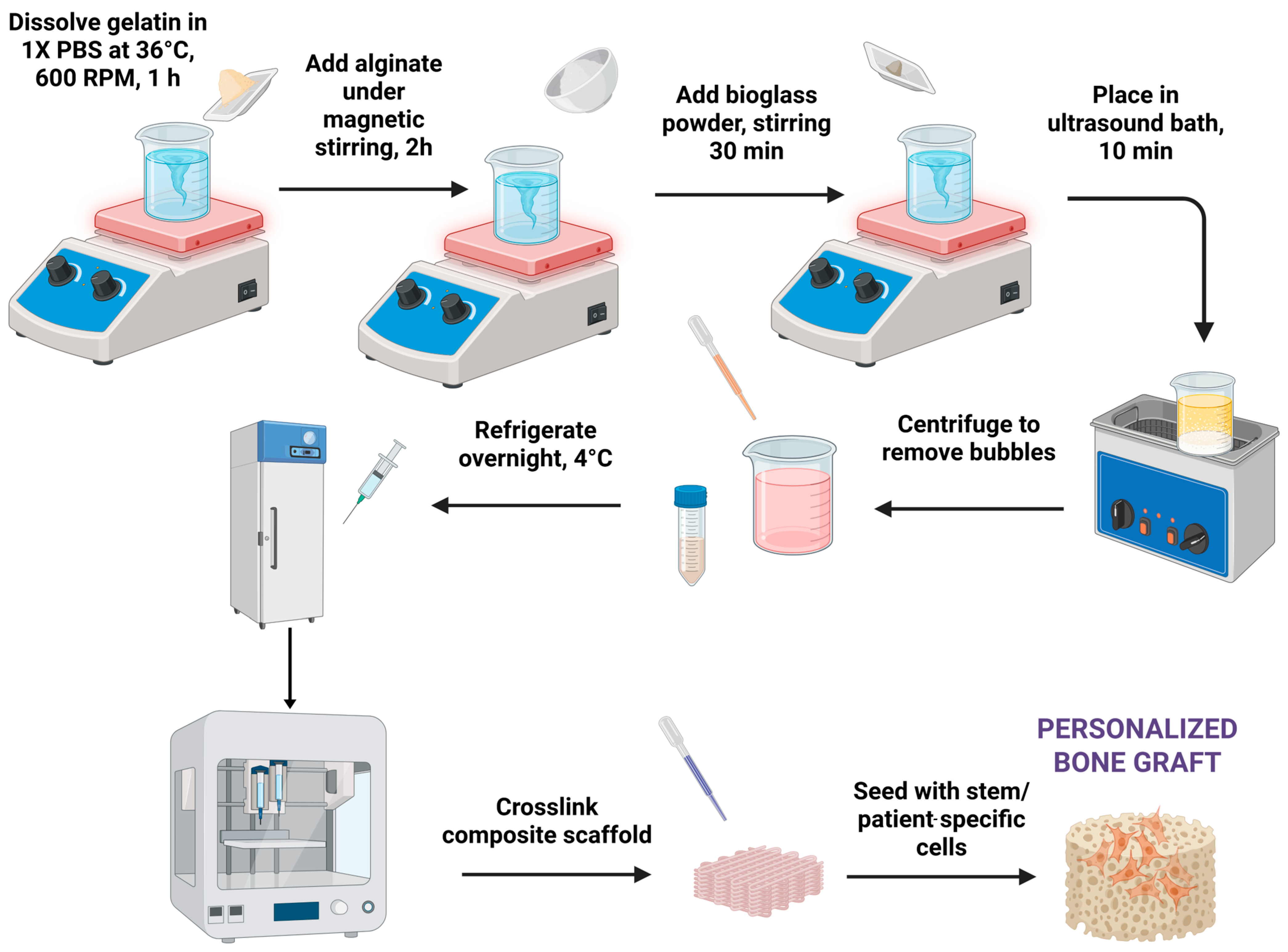 Dissolve gelatin in 1X PBS at 36°C, 600 RPM, 1 h

Add alginate under magnetic stirring, 2h

Add bioglass powder, stirring 30 min

Place in ultrasound bath, 10 min

Centrifuge to remove bubbles

Refrigerate overnight, 4°C

Crosslink composite scaffold

Seed with stem/ patient-specific cells

PERSONALIZED BONE GRAFT