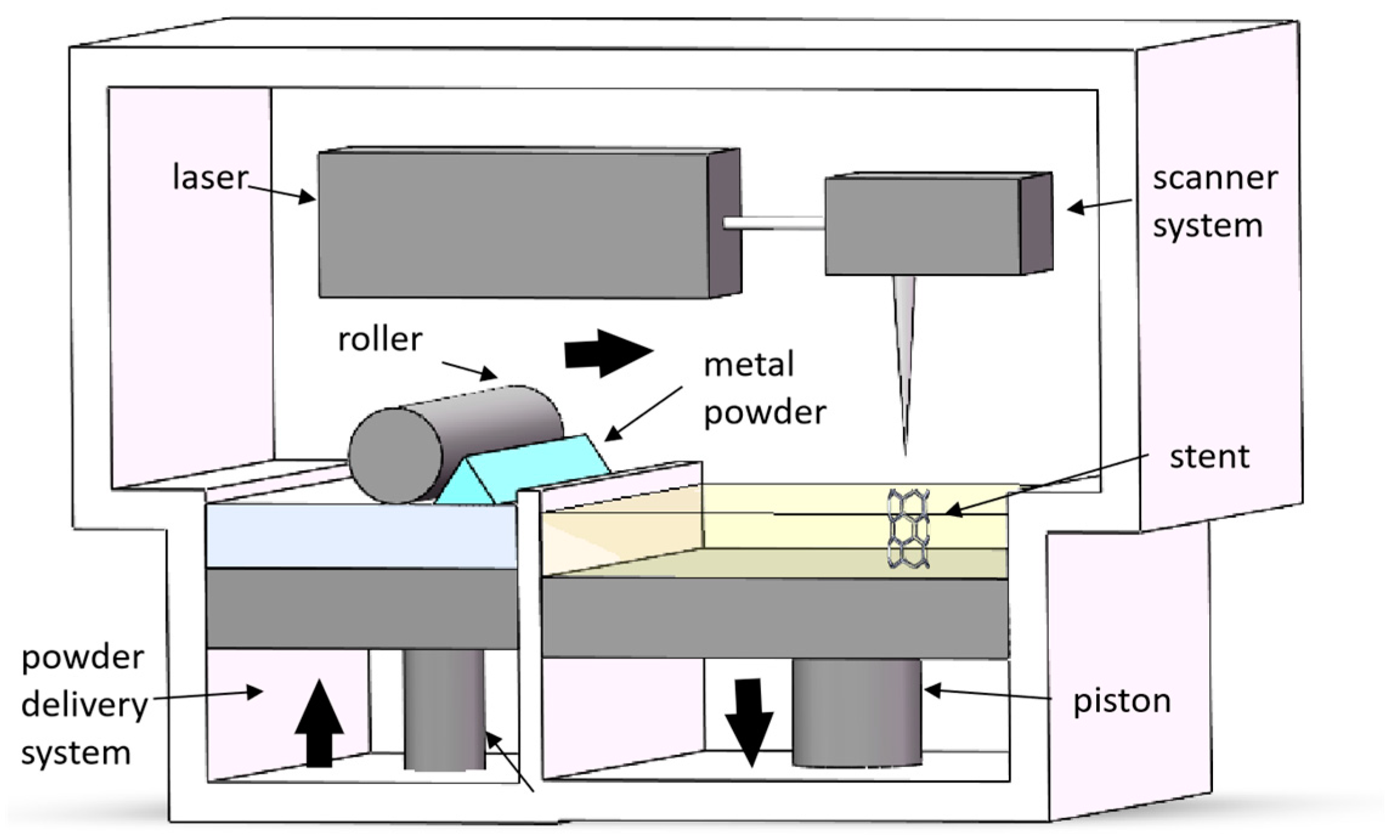 laser

scanner system

roller

metal powder

stent

powder delivery system

piston