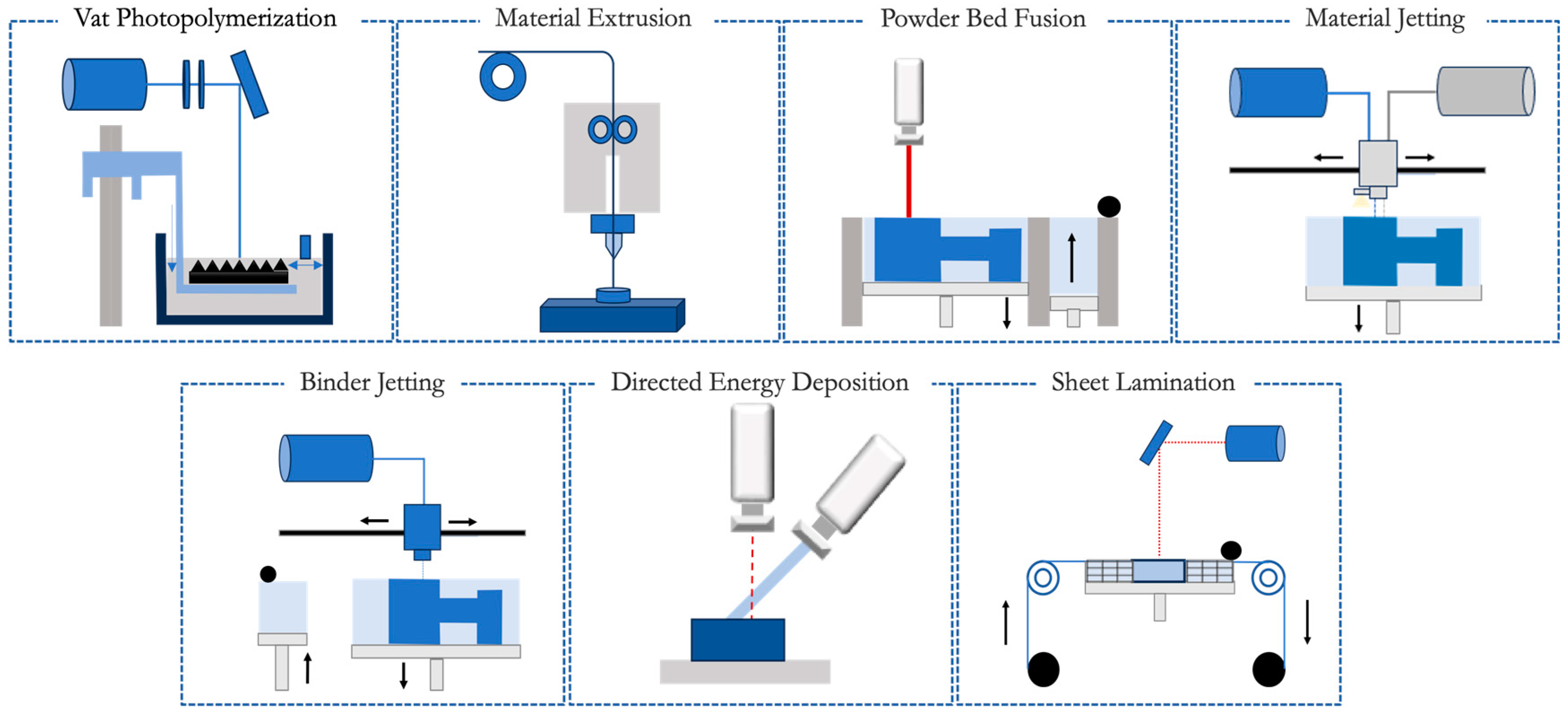 Vat Photopolymerization

Material Extrusion

Powder Bed Fusion

Material Jetting

Binder Jetting

Directed Energy Deposition

Sheet Lamination