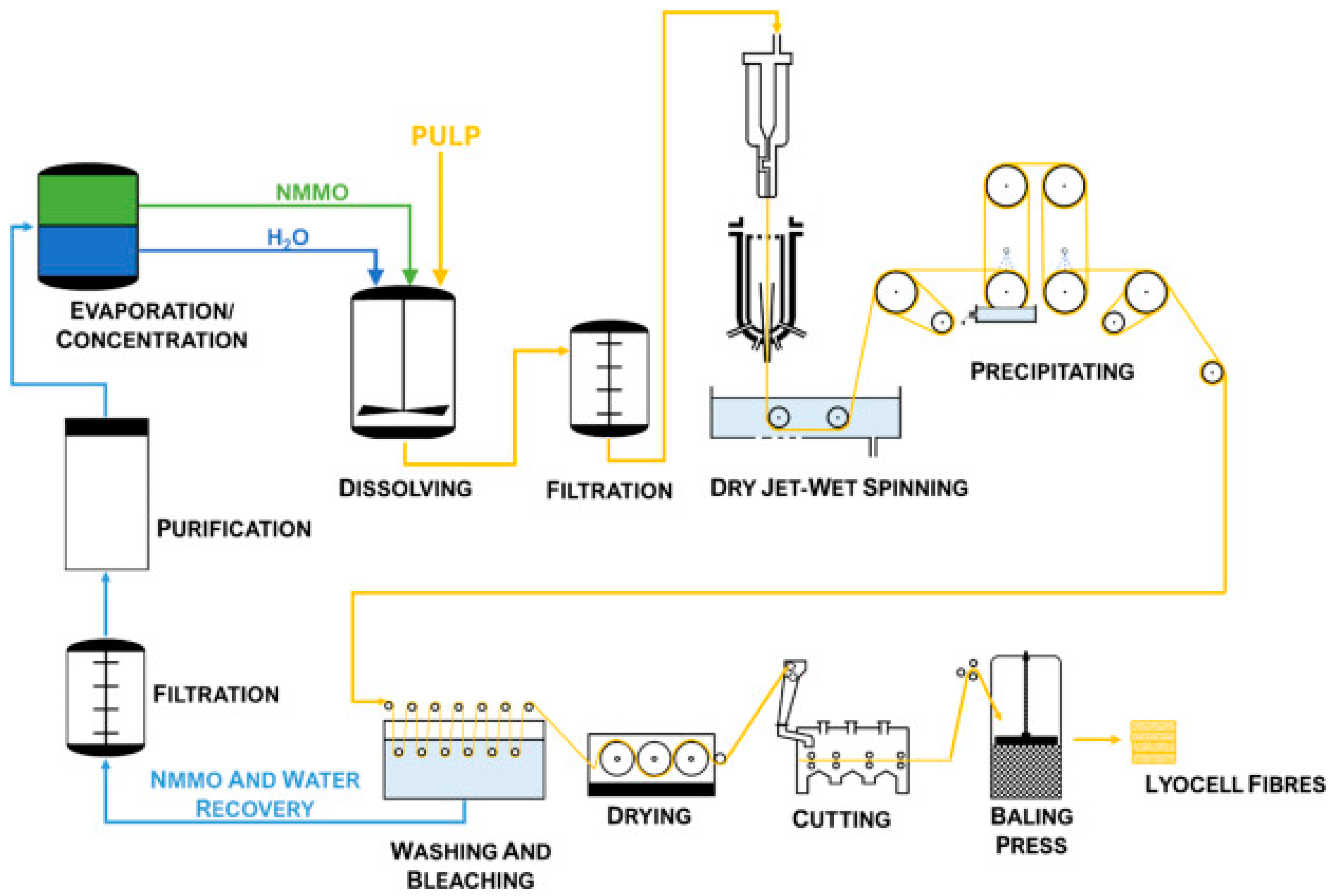 PULP

NMMO

$H_2O$

EVAPORATION/ CONCENTRATION

DISSOLVING

FILTRATION

DRY JET-WET SPINNING

PRECIPITATING

PURIFICATION

FILTRATION

NMMO AND WATER RECOVERY

WASHING AND BLEACHING

DRYING

CUTTING

BALING PRESS

LYOCELL FIBRES