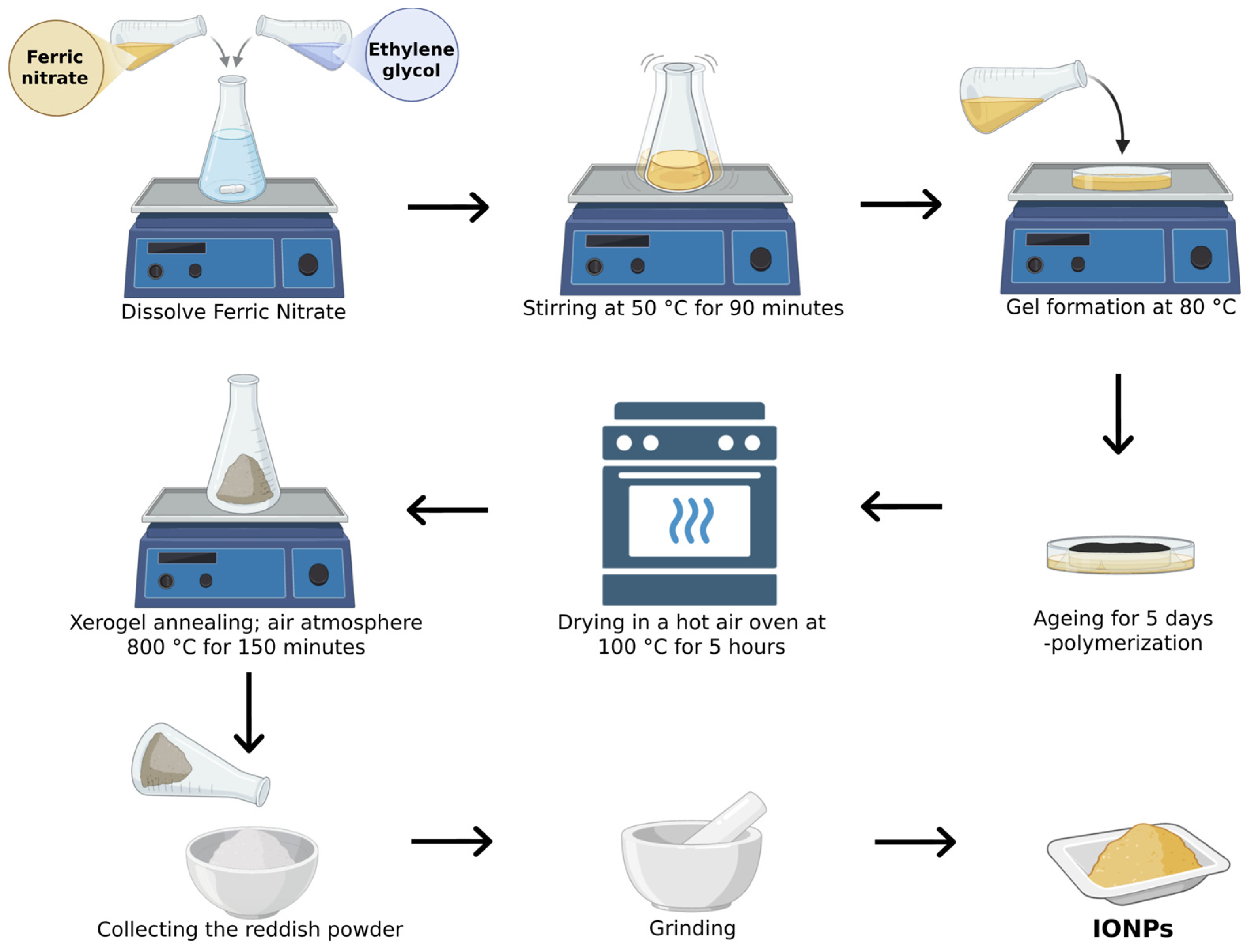 Ferric nitrate

Ethylene glycol

Dissolve Ferric Nitrate

Stirring at 50 °C for 90 minutes

Gel formation at 80 °C

Ageing for 5 days -polymerization

Drying in a hot air oven at 100 °C for 5 hours

Xerogel annealing; air atmosphere 800 °C for 150 minutes

Collecting the reddish powder

Grinding

IONPs