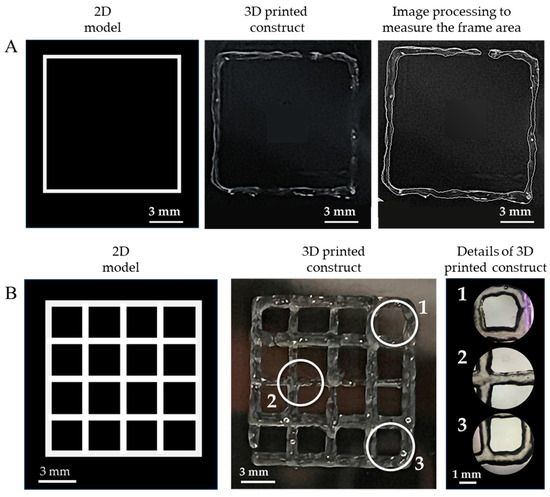 A

2D model

3 mm

3D printed construct

3 mm

Image processing to measure the frame area

3 mm

B

2D model

3 mm

3D printed construct

1

2

3

3 mm

Details of 3D printed construct

1

2

3

1 mm