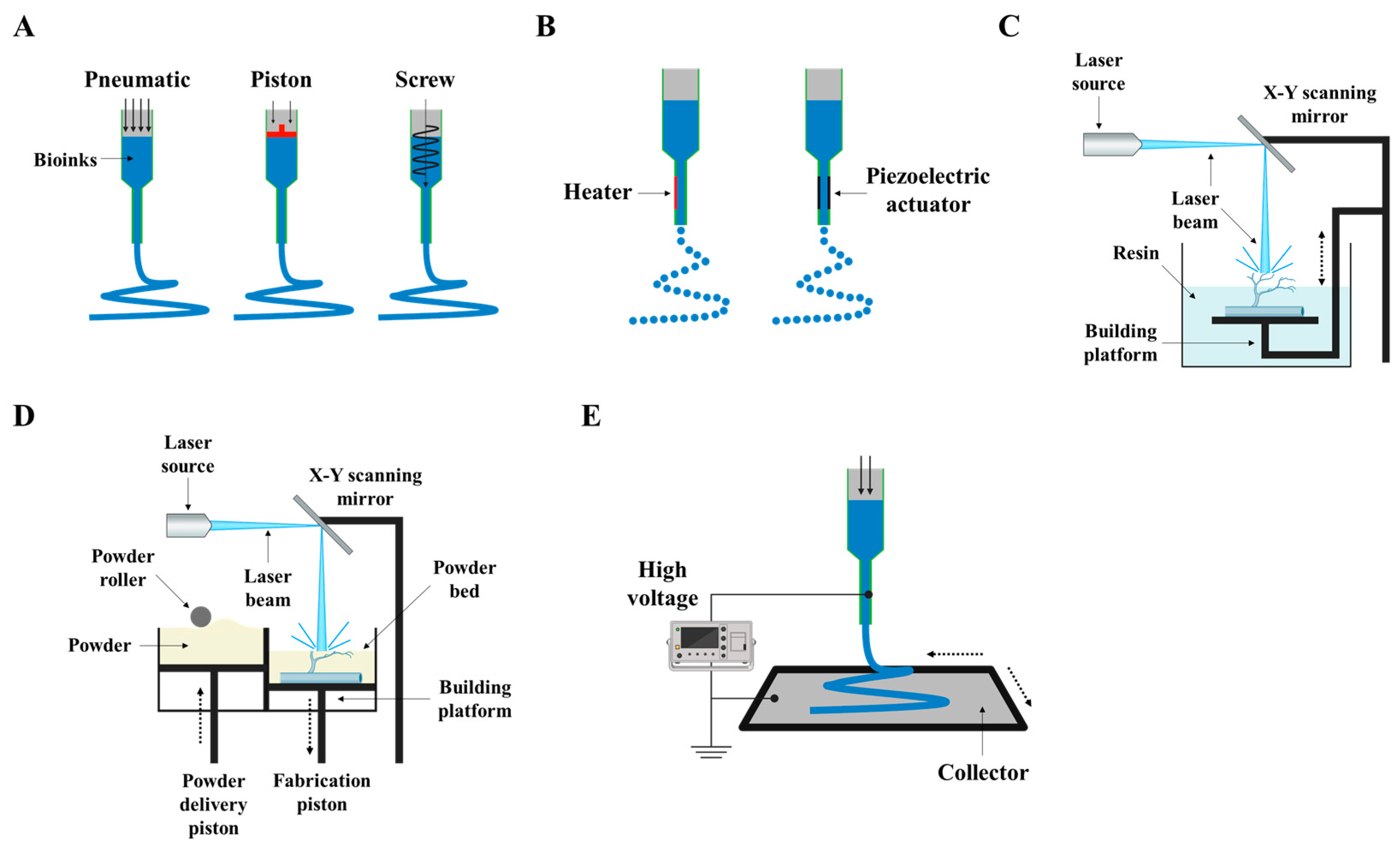 A

Pneumatic Piston Screw

Bioinks

B

Heater

Piezoelectric actuator

C

Laser source

X-Y scanning mirror

Laser beam

Resin

Building platform

D

Laser source

X-Y scanning mirror

Powder roller

Laser beam

Powder bed

Powder

Building platform

Powder delivery piston

Fabrication piston

E

High voltage

Collector