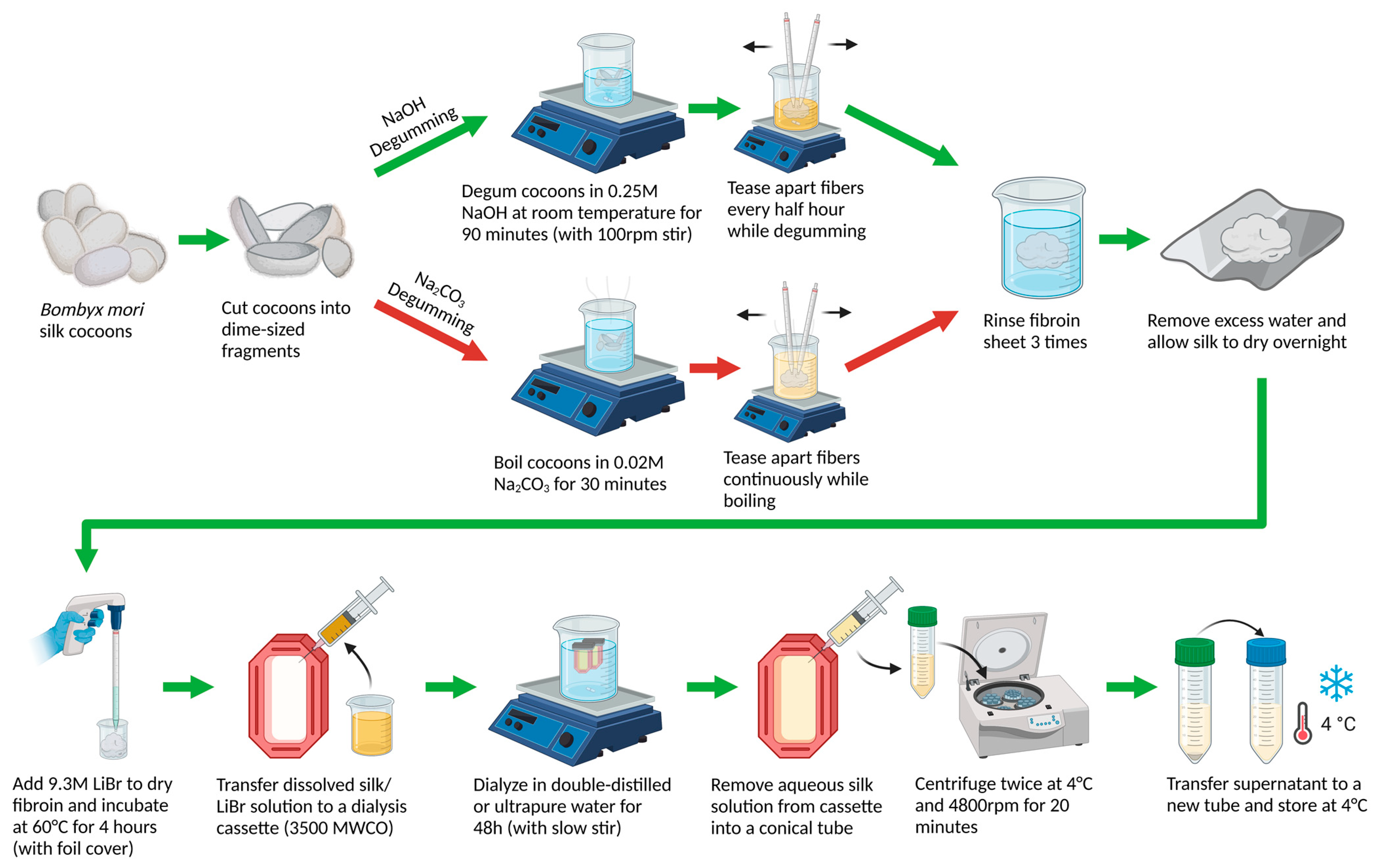 Bombyx mori
silk cocoons

Cut cocoons into dime-sized fragments

NaOH Degumming

Degum cocoons in 0.25M NaOH at room temperature for 90 minutes (with 100rpm stir)

Tease apart fibers every half hour while degumming

$Na_2CO_3$ Degumming

Boil cocoons in 0.02M $Na_2CO_3$ for 30 minutes

Tease apart fibers continuously while boiling

Rinse fibroin sheet 3 times

Remove excess water and allow silk to dry overnight

Add 9.3M LiBr to dry fibroin and incubate at 60°C for 4 hours (with foil cover)

Transfer dissolved silk/ LiBr solution to a dialysis cassette (3500 MWCO)

Dialyze in double-distilled or ultrapure water for 48h (with slow stir)

Remove aqueous silk solution from cassette into a conical tube

Centrifuge twice at 4°C and 4800rpm for 20 minutes

4 °C

Transfer supernatant to a new tube and store at 4°C