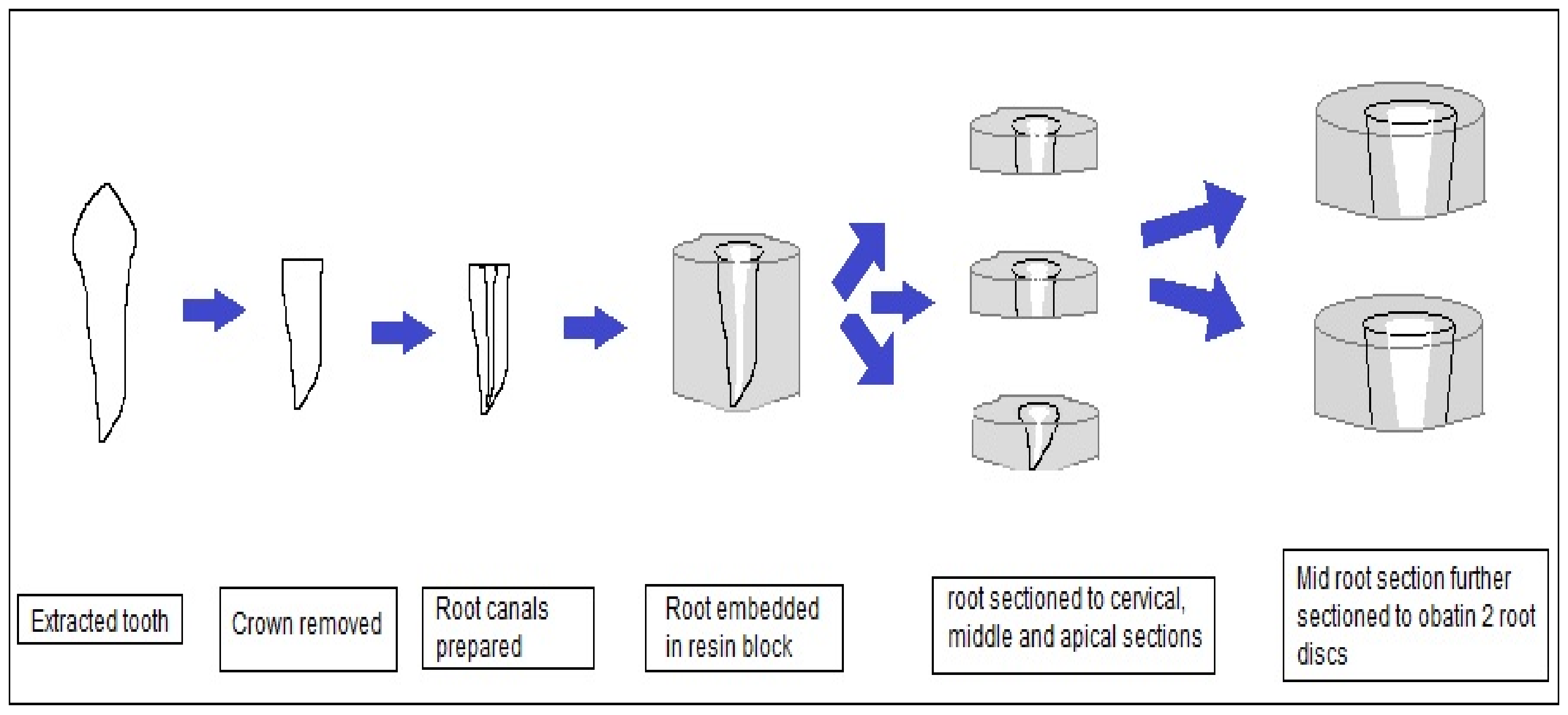 Extracted tooth

Crown removed

Root canals prepared

Root embedded in resin block

root sectioned to cervical, middle and apical sections

Mid root section further sectioned to obatin 2 root discs