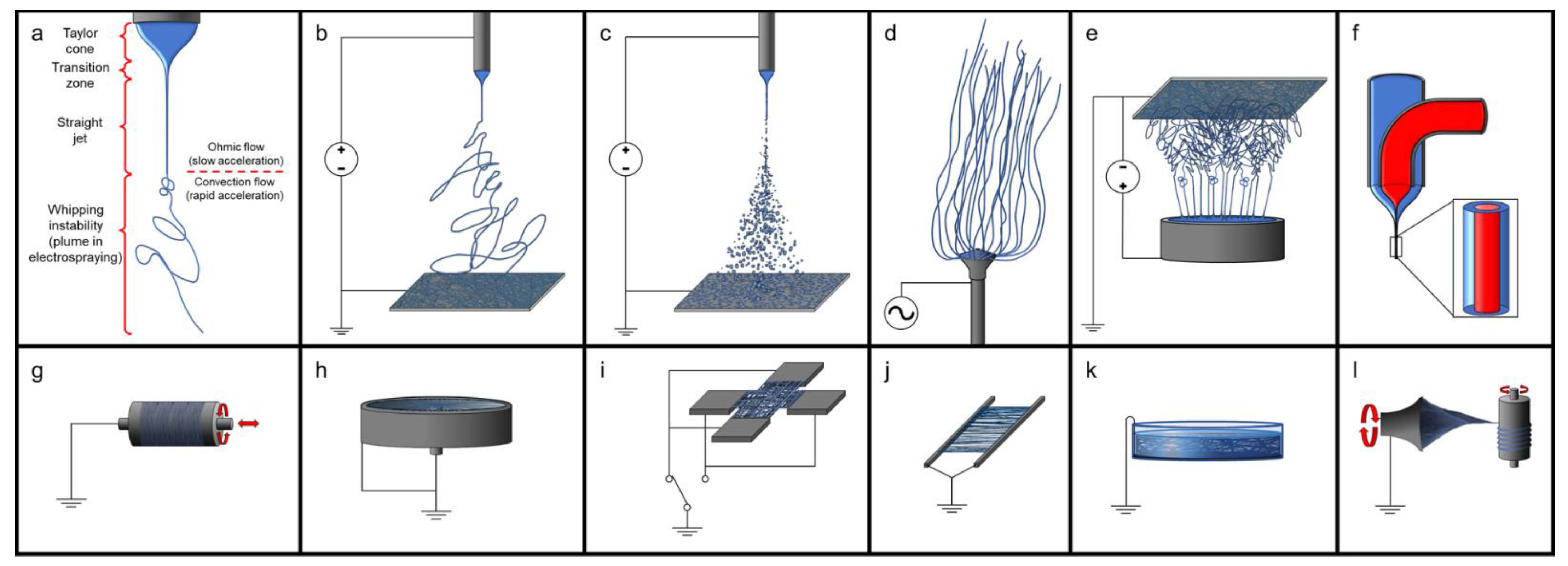 a
Taylor cone
Transition zone
Straight jet
Whipping instability (plume in electrospraying)
Ohmic flow (slow acceleration)
Convection flow (rapid acceleration)

b
+
-

c
+
-

d

e
-
+

f

g

h

i

j

k

l