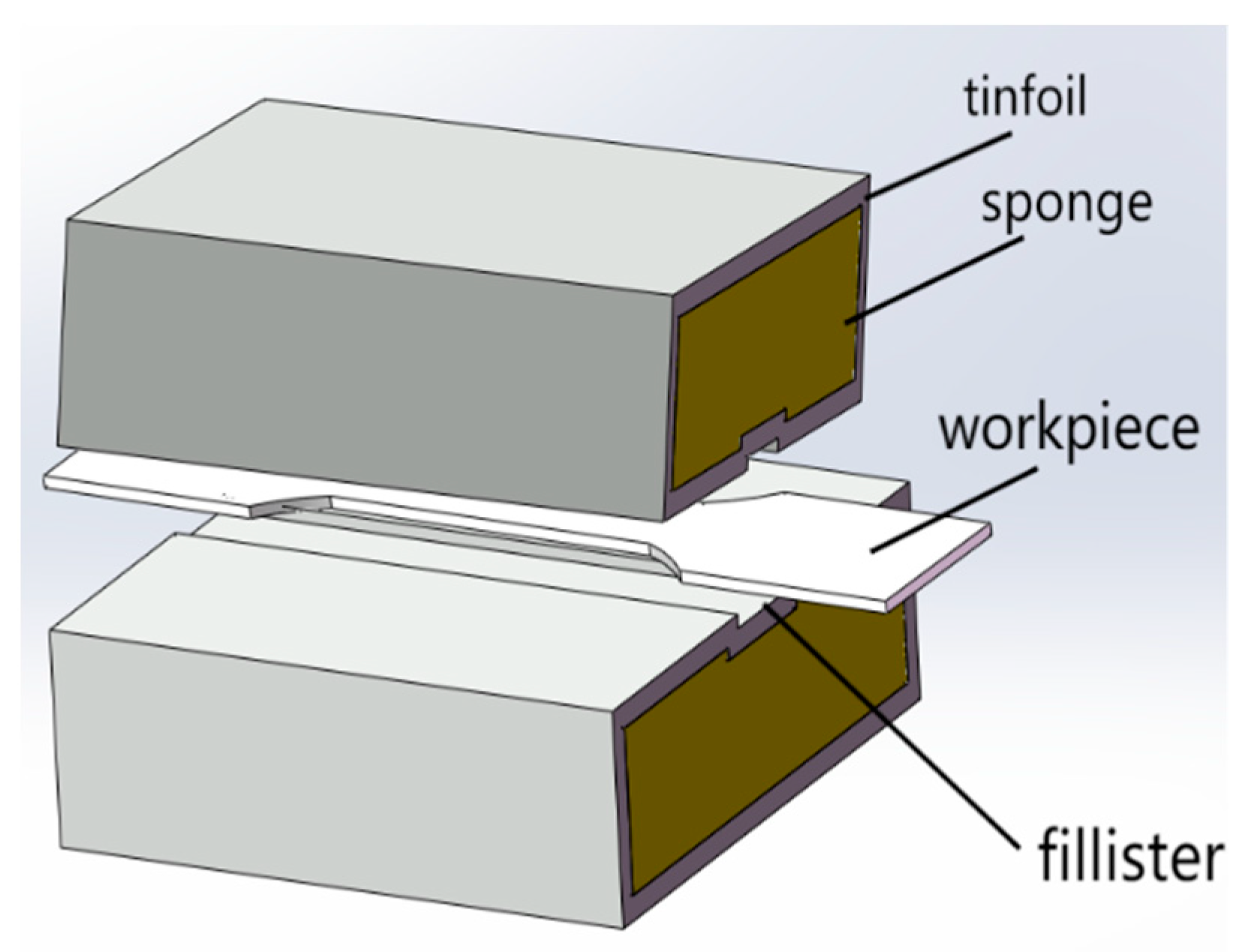 tinfoil
sponge
workpiece
fillister