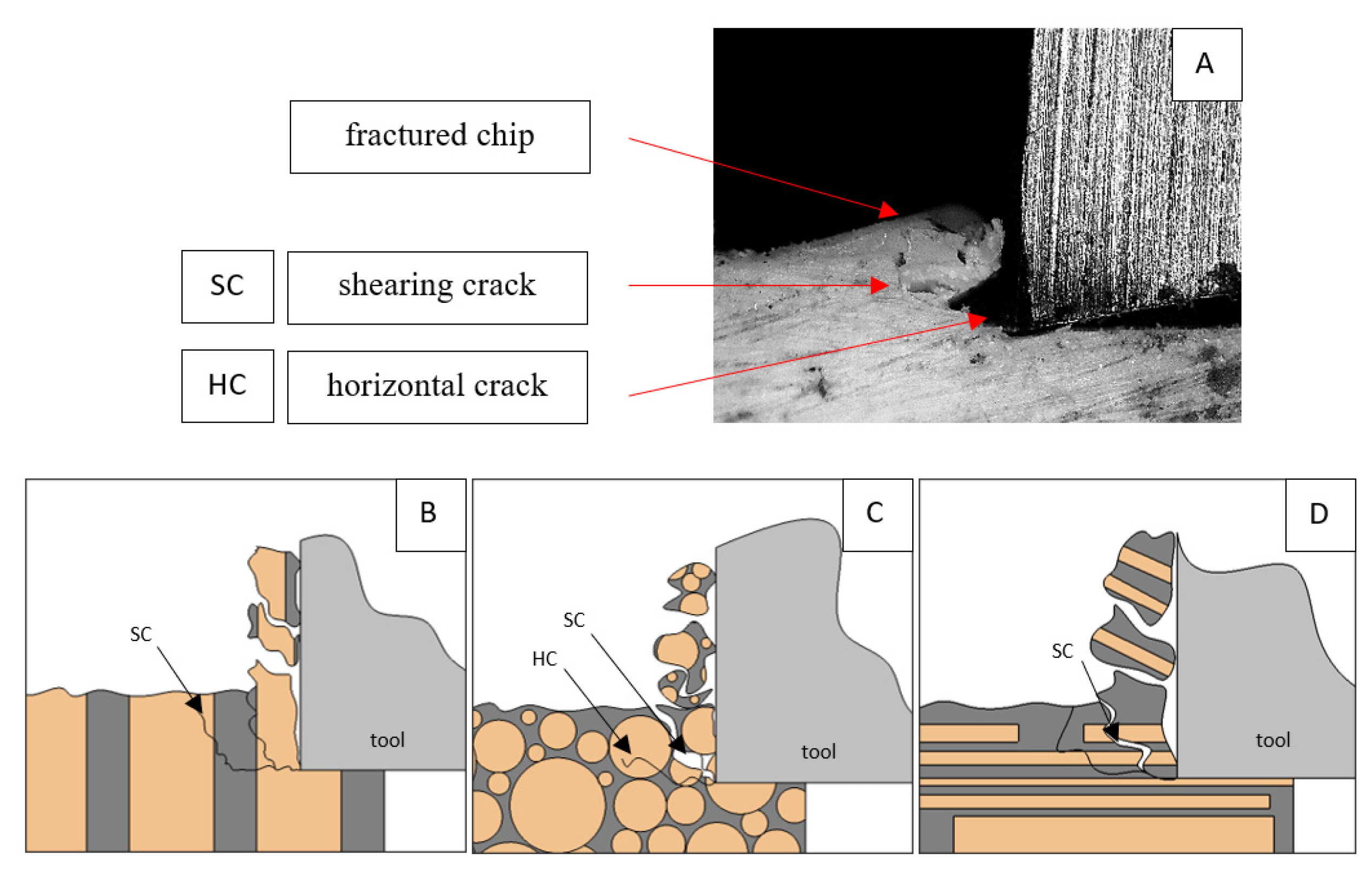 fractured chip

SC shearing crack

HC horizontal crack

A

B

SC

tool

C

SC

HC

tool

D

SC

tool