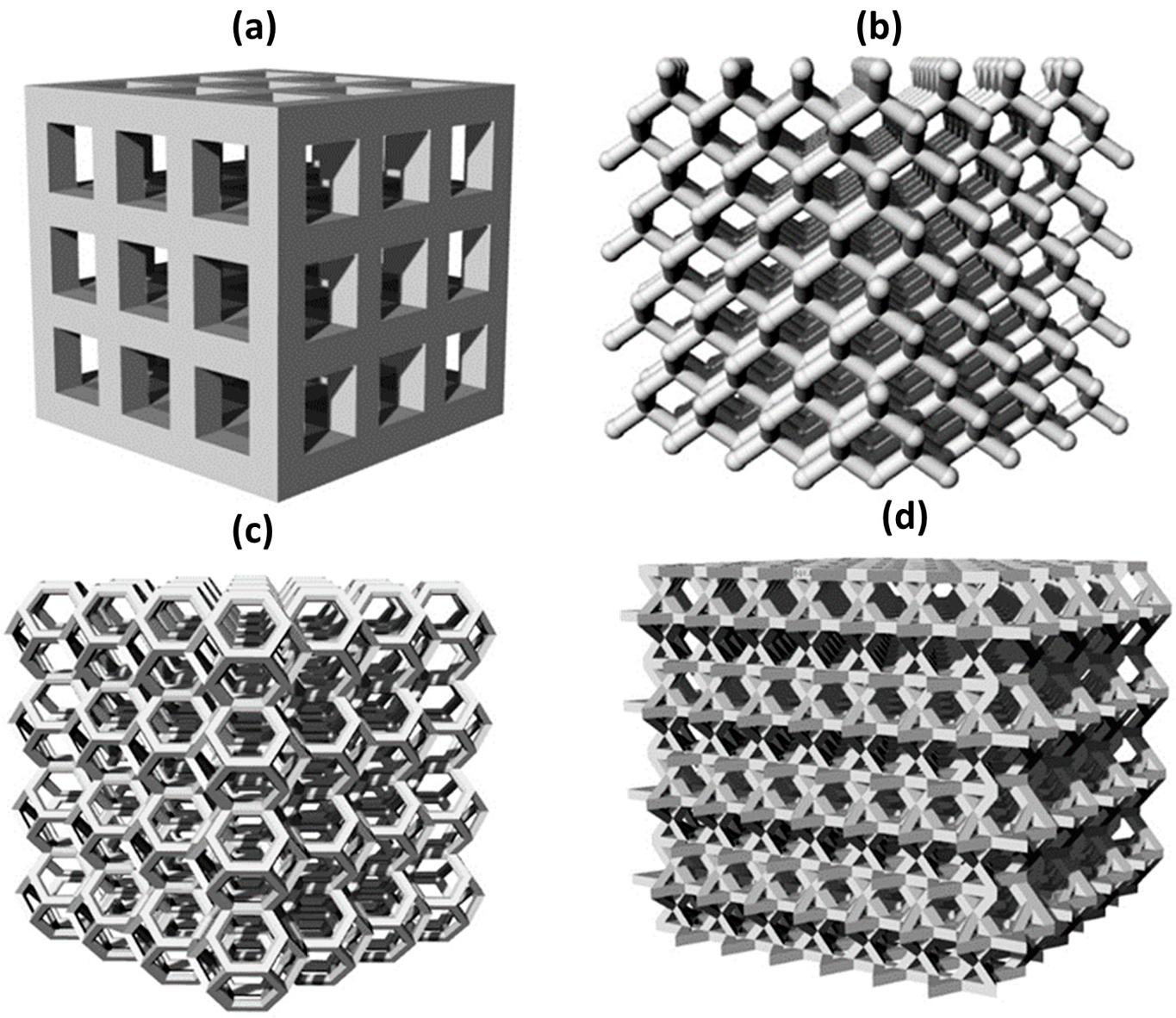 (a)

(b)

(c)

(d)