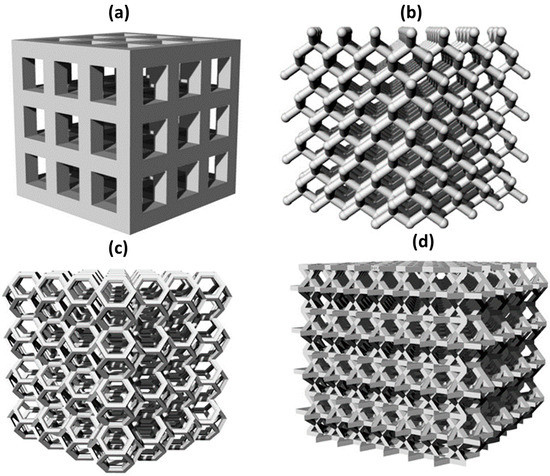 (a)
(b)
(c)
(d)