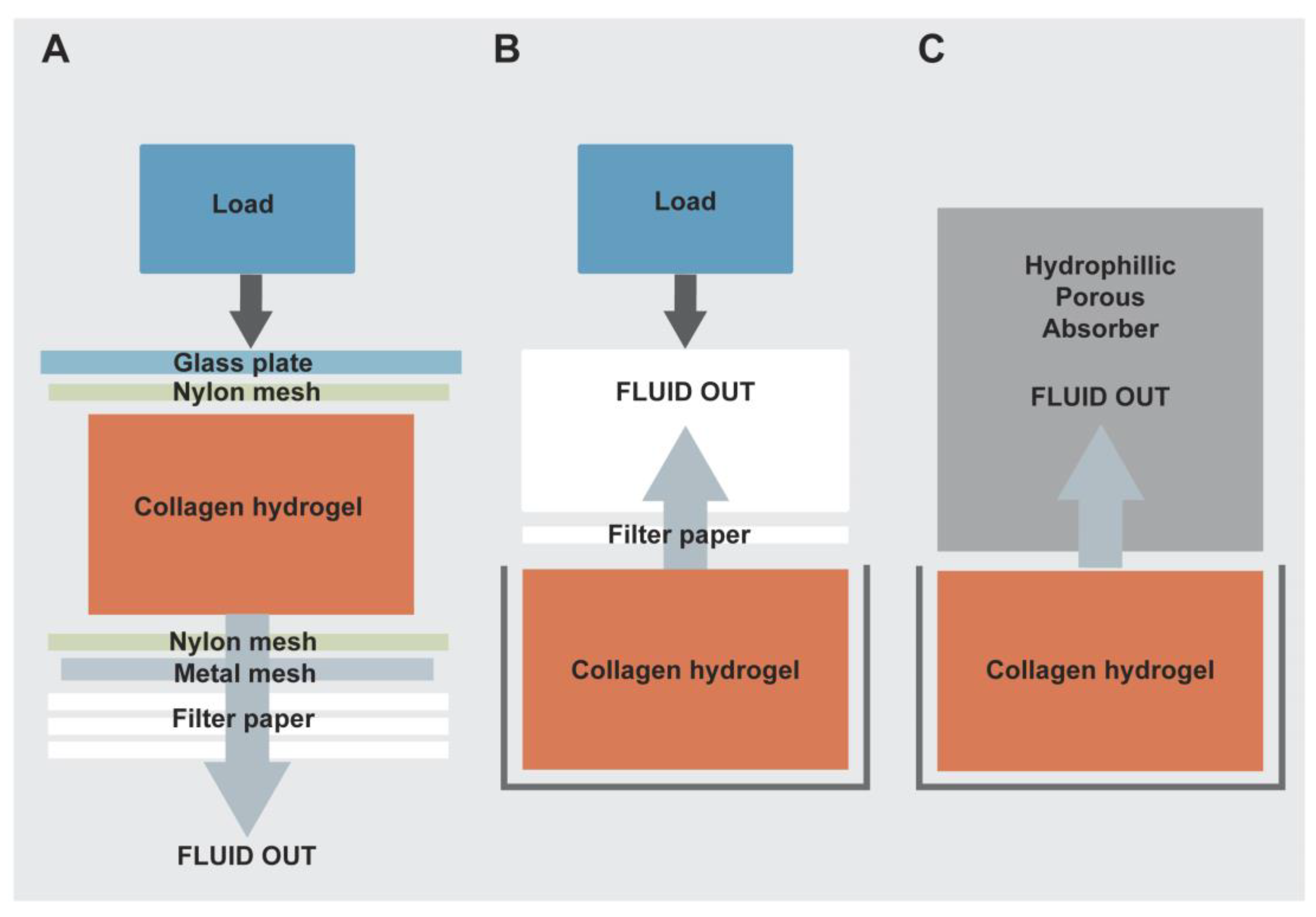 A

Load

Glass plate

Nylon mesh

Collagen hydrogel

Nylon mesh

Metal mesh

Filter paper

FLUID OUT

B

Load

FLUID OUT

Filter paper

Collagen hydrogel

C

Hydrophillic Porous Absorber

FLUID OUT

Collagen hydrogel