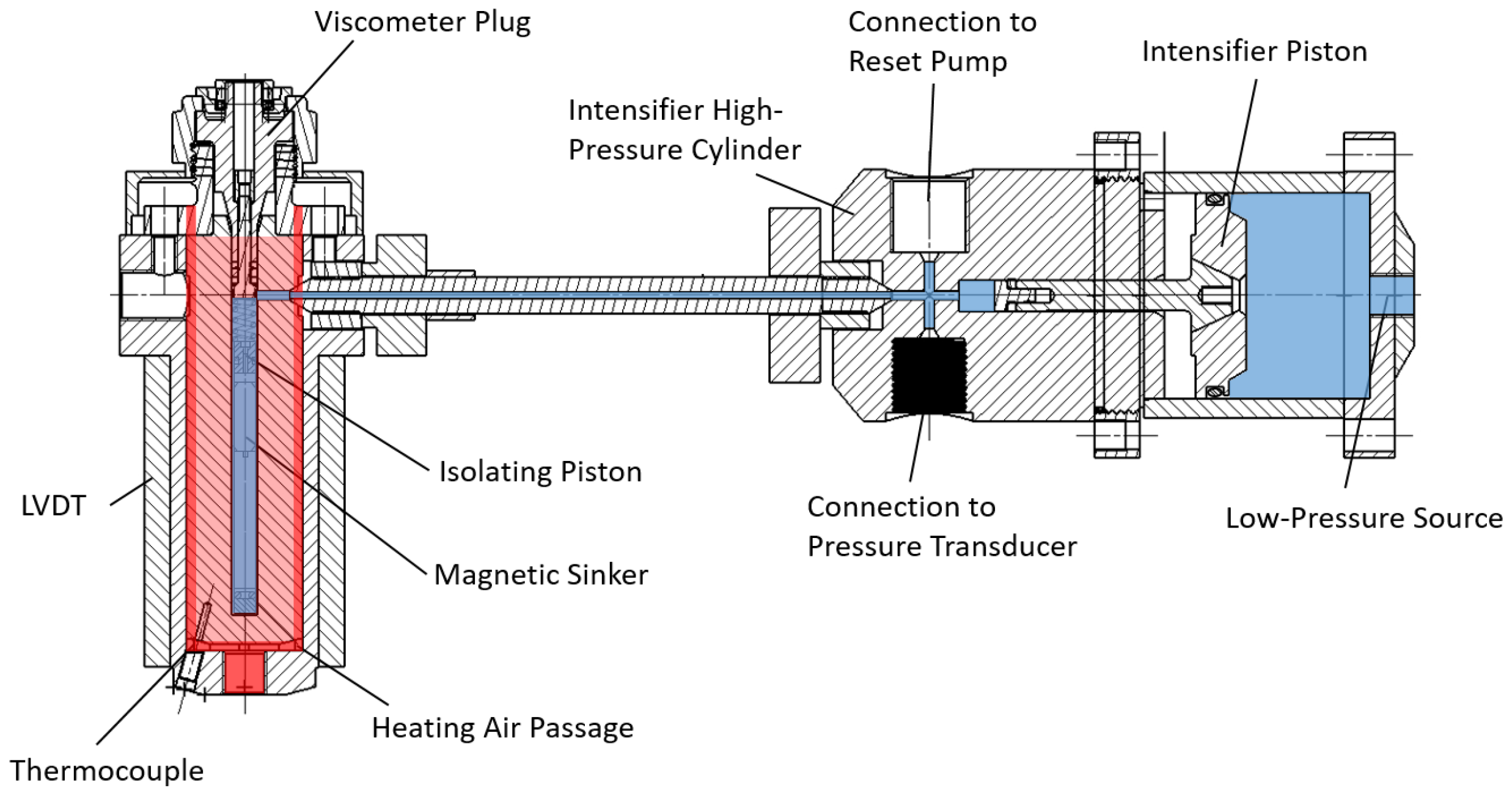 Viscometer Plug

Connection to Reset Pump

Intensifier Piston

Intensifier High-Pressure Cylinder

Isolating Piston

LVDT

Connection to Pressure Transducer

Low-Pressure Source

Magnetic Sinker

Heating Air Passage

Thermocouple