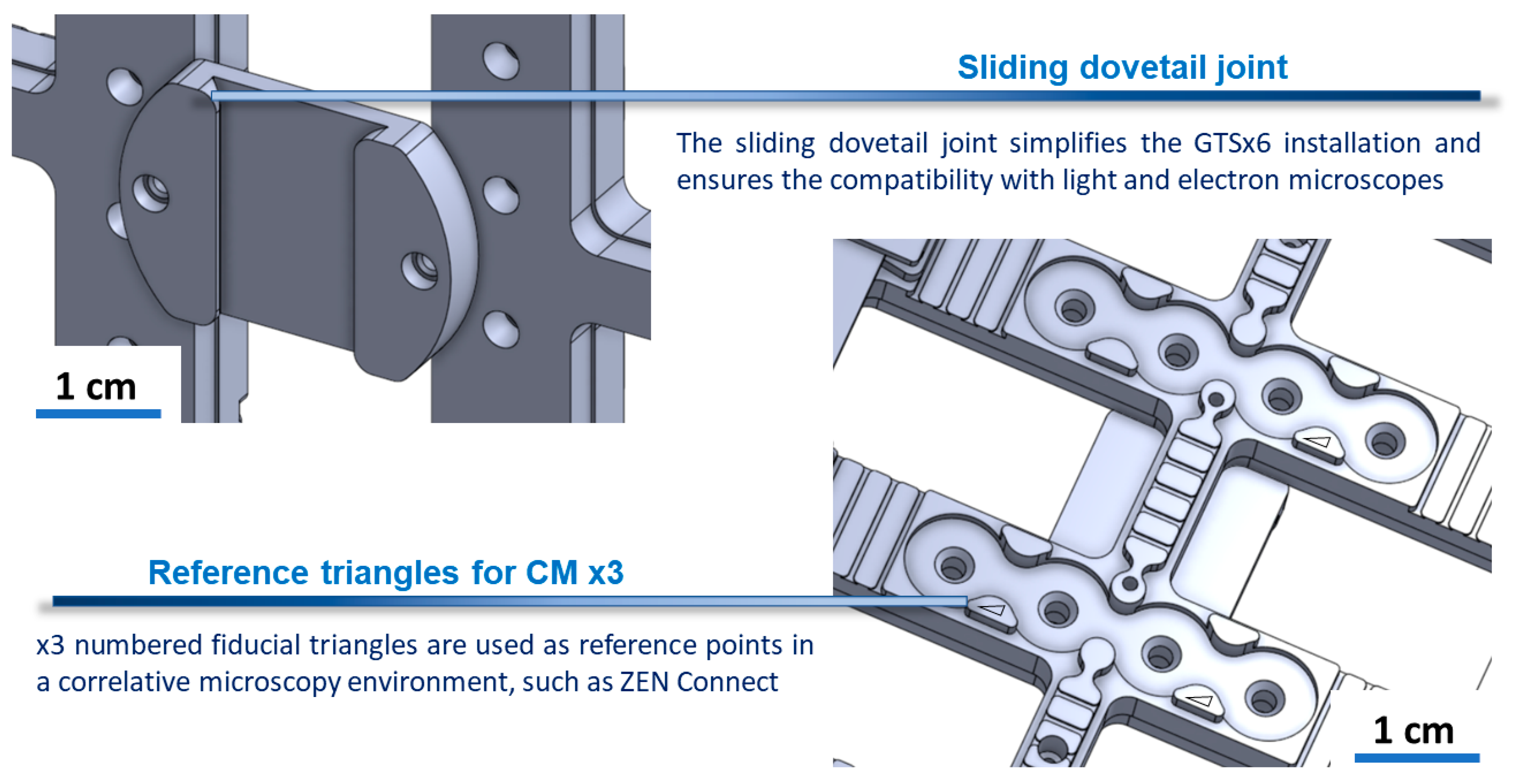 Sliding dovetail joint

The sliding dovetail joint simplifies the GTSx6 installation and ensures the compatibility with light and electron microscopes

1 cm

Reference triangles for CM x3

x3 numbered fiducial triangles are used as reference points in a correlative microscopy environment, such as ZEN Connect

1 cm